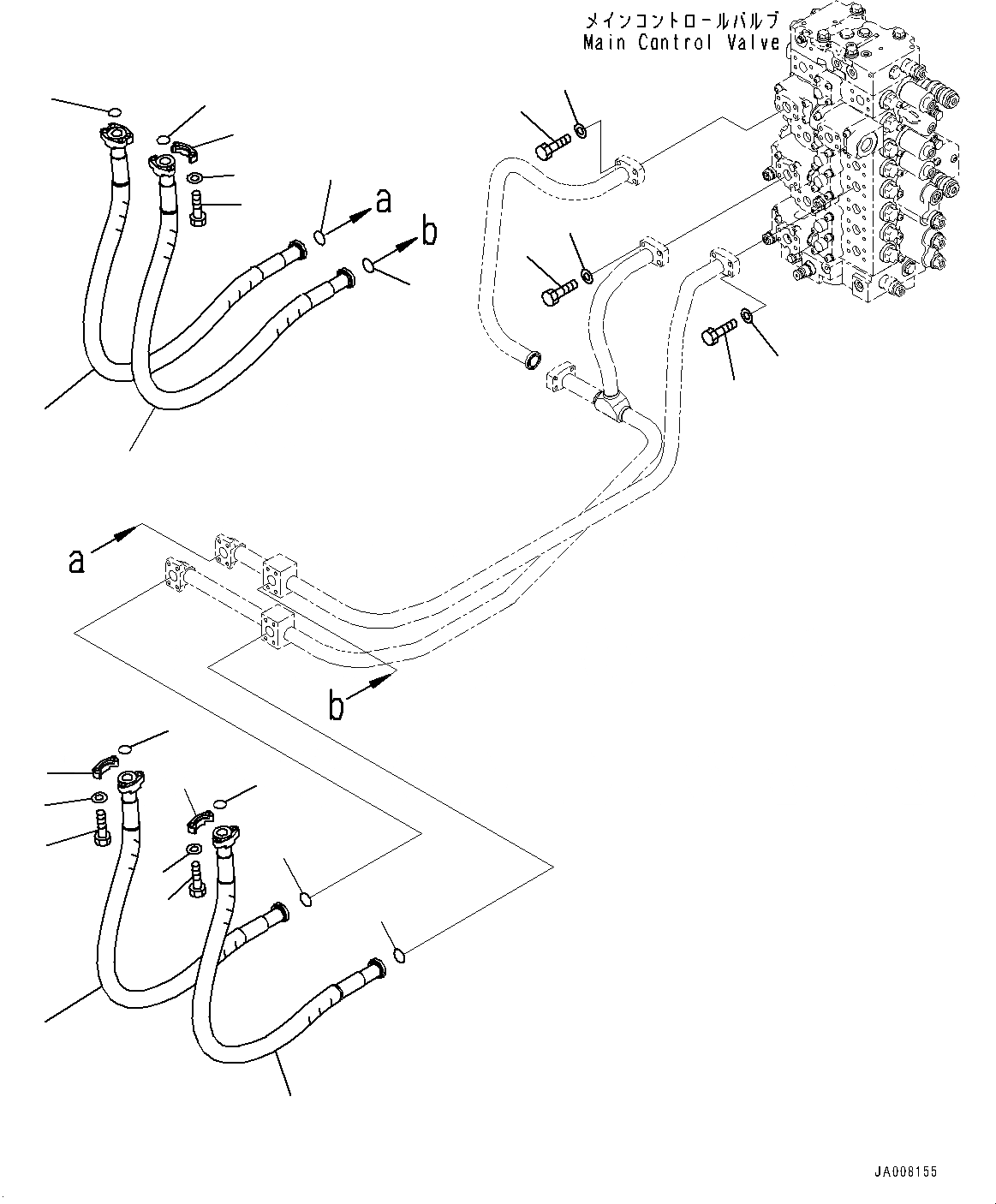 メインコントロールバルブ
Main Control Valve

a
b
a
b

JA008155