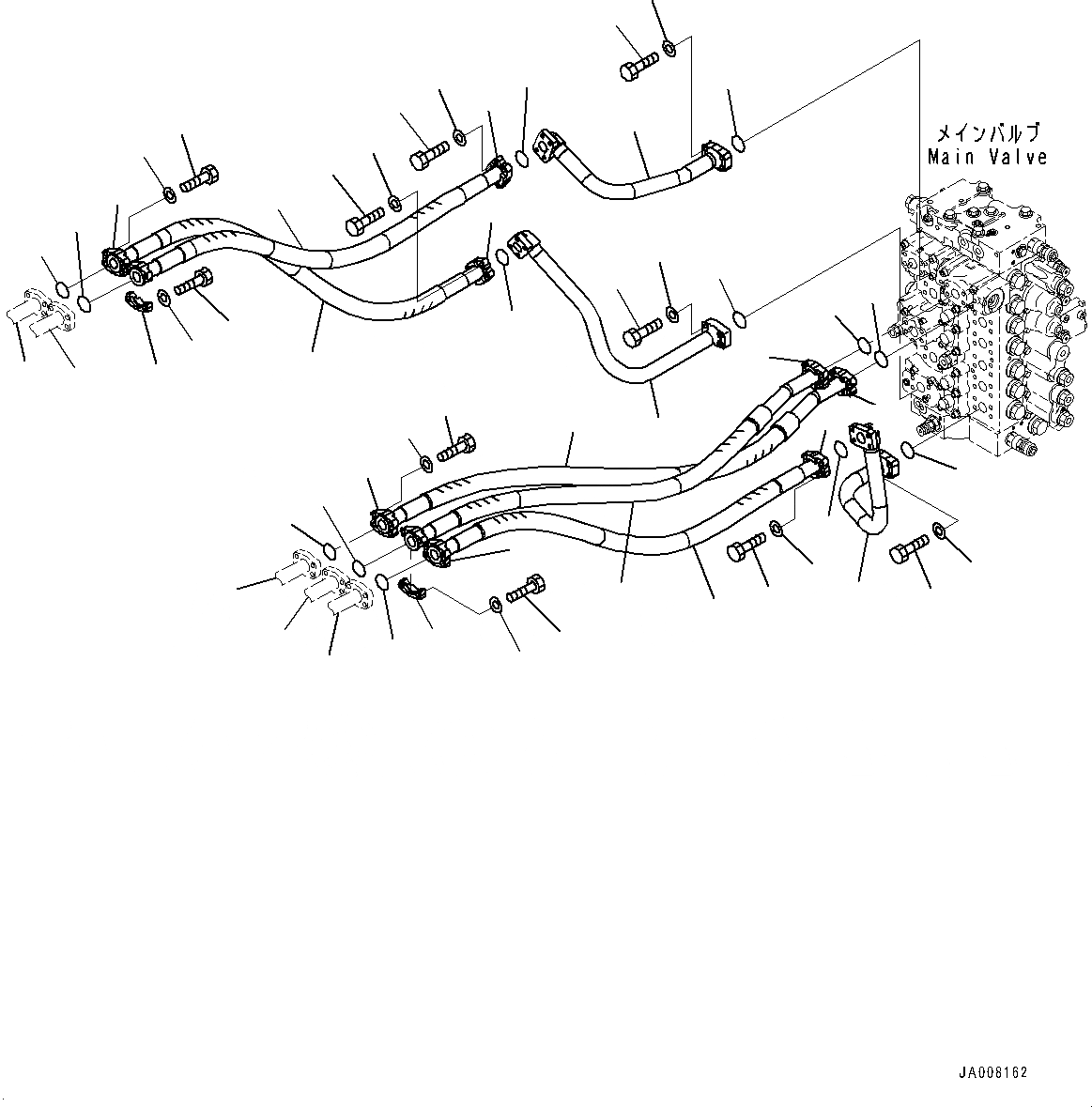 メインバルブ
Main Valve

JA008162