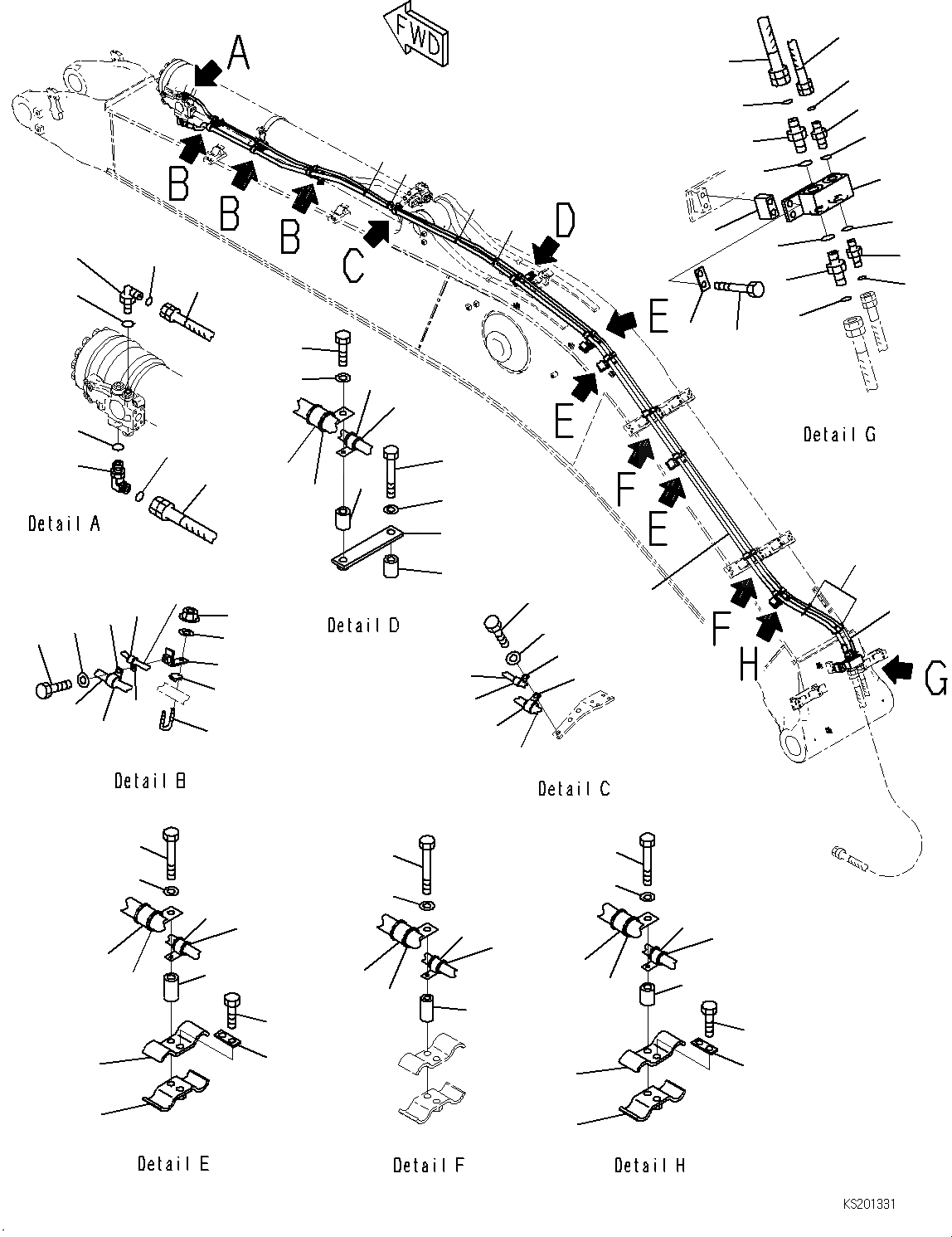 FWD

A

B

B

B

C

D

E

E

F

E

F

H

G

Detail A

Detail D

Detail G

Detail B

Detail C

Detail E

Detail F

Detail H

KS201331