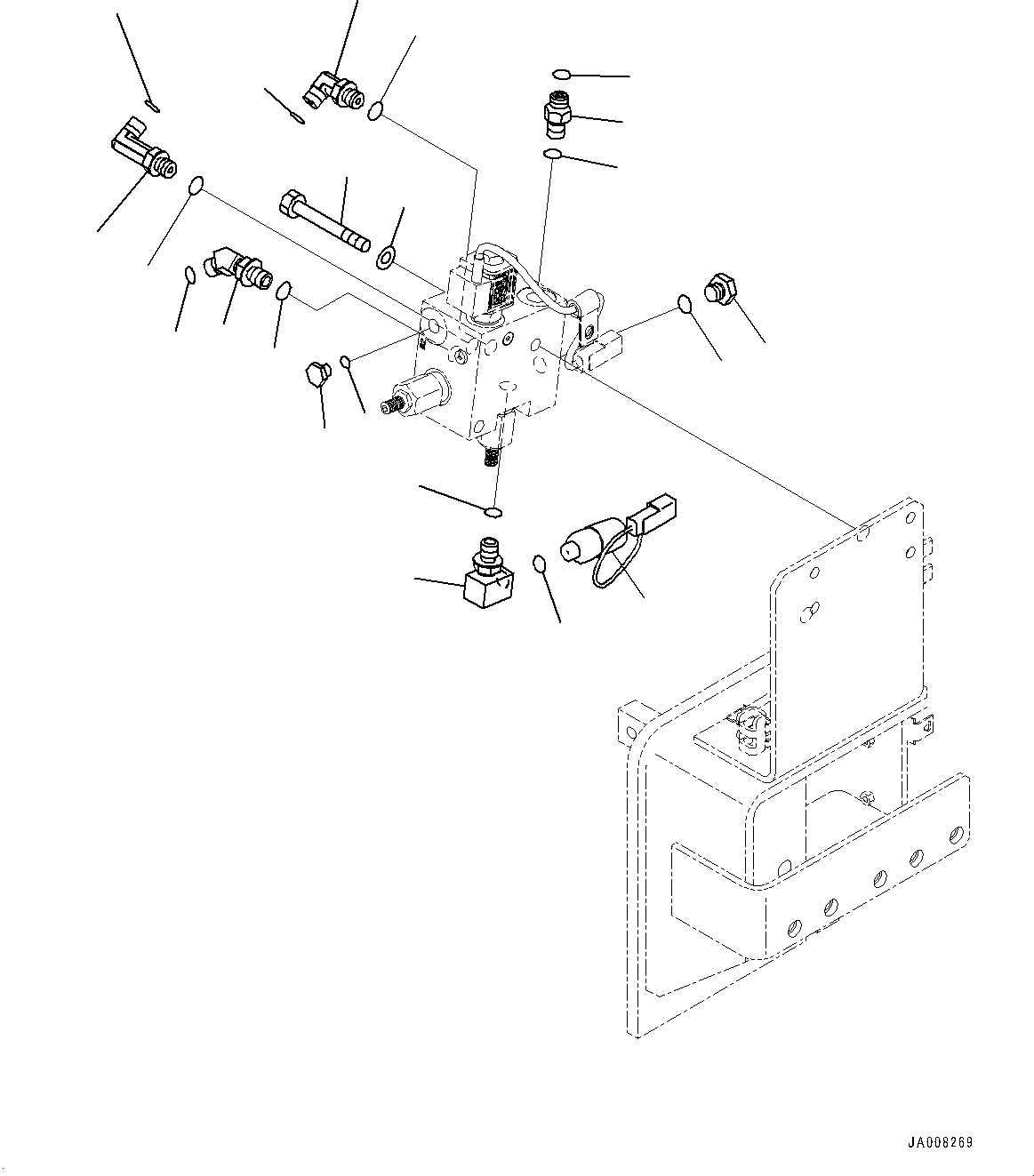 JA008269