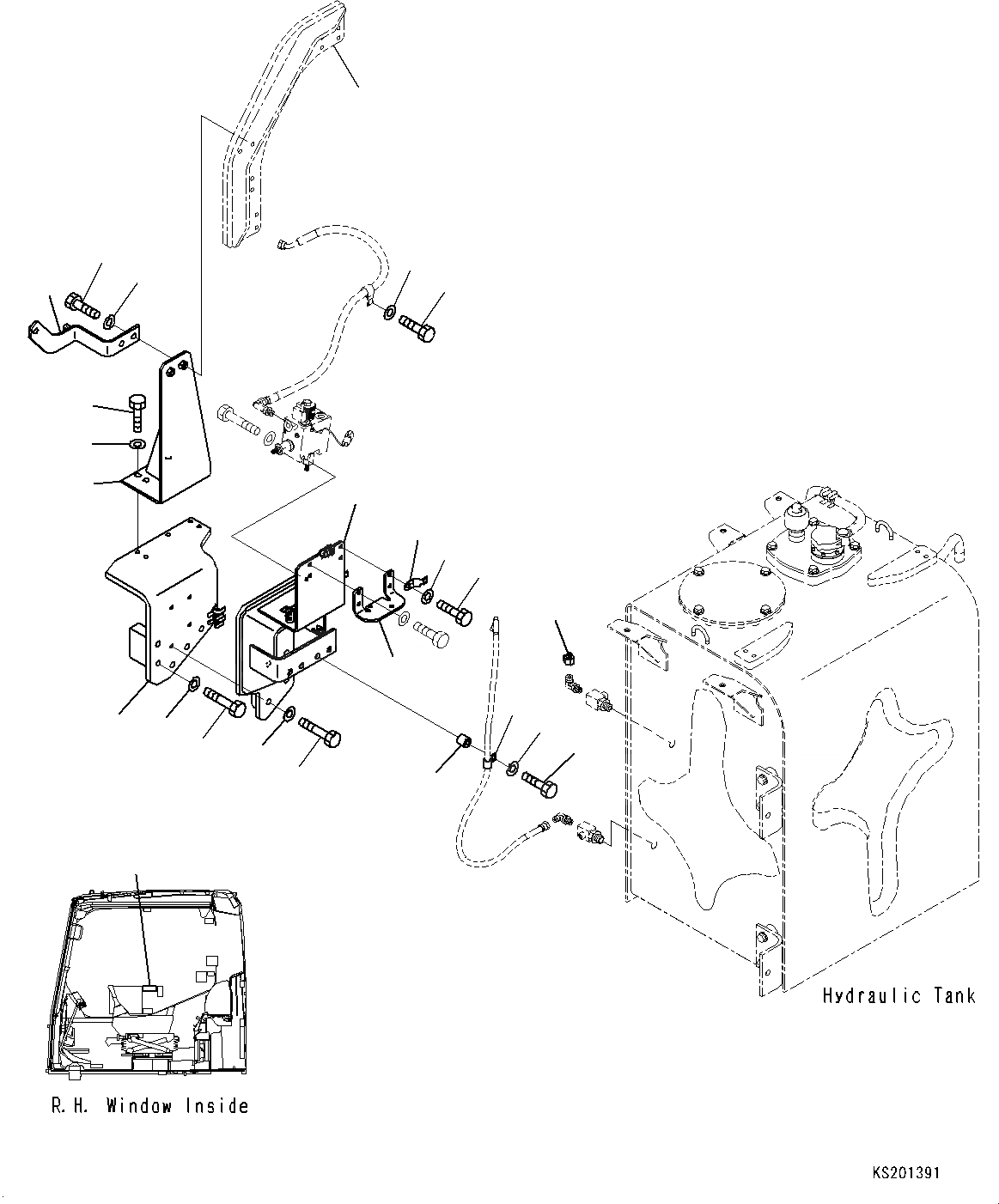 Hydraulic Tank

R.H. Window Inside

KS201391