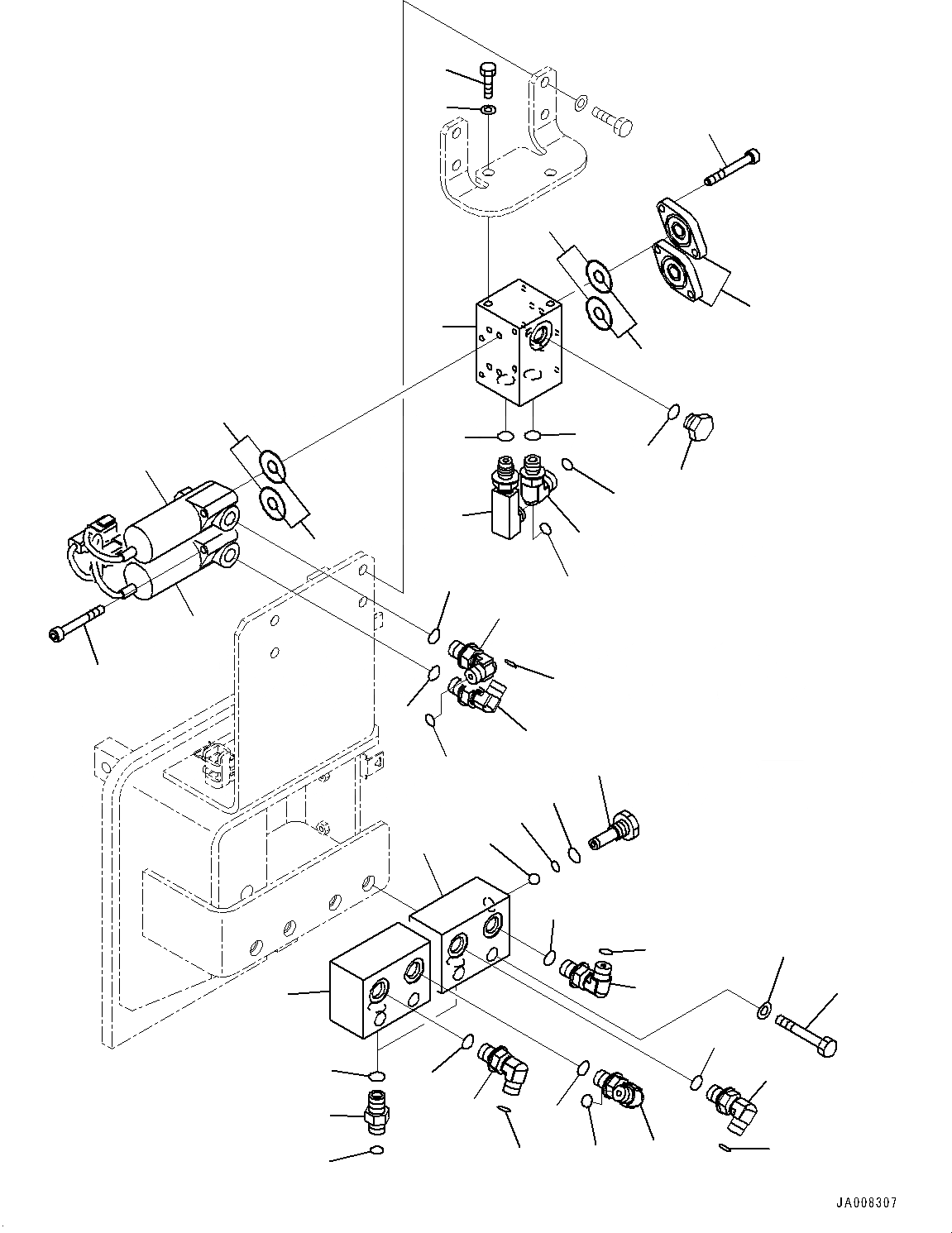 JA008307