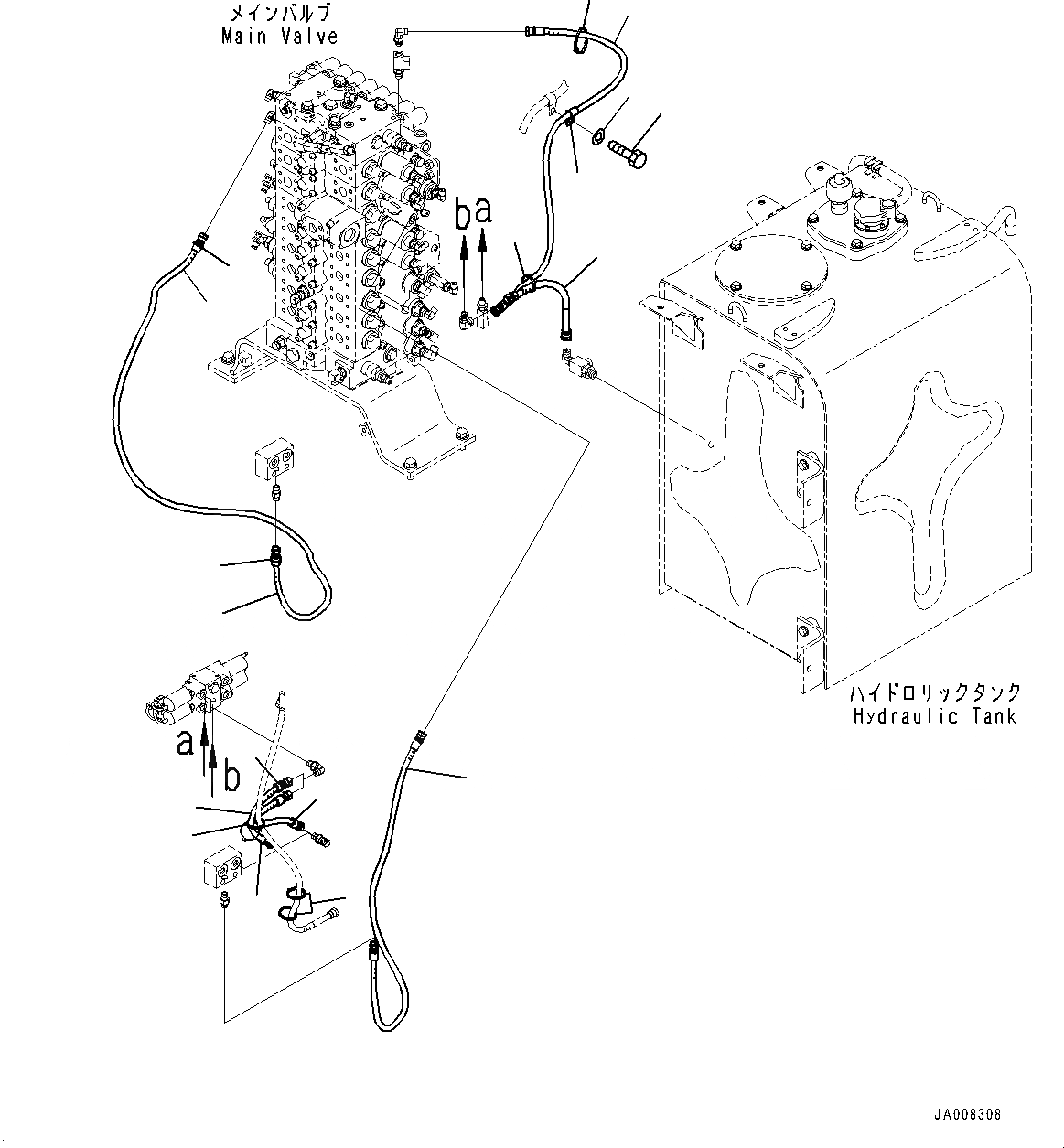 メインバルブ
Main Valve

b a

ハイドロリックタンク
Hydraulic Tank

a
b

JA008308