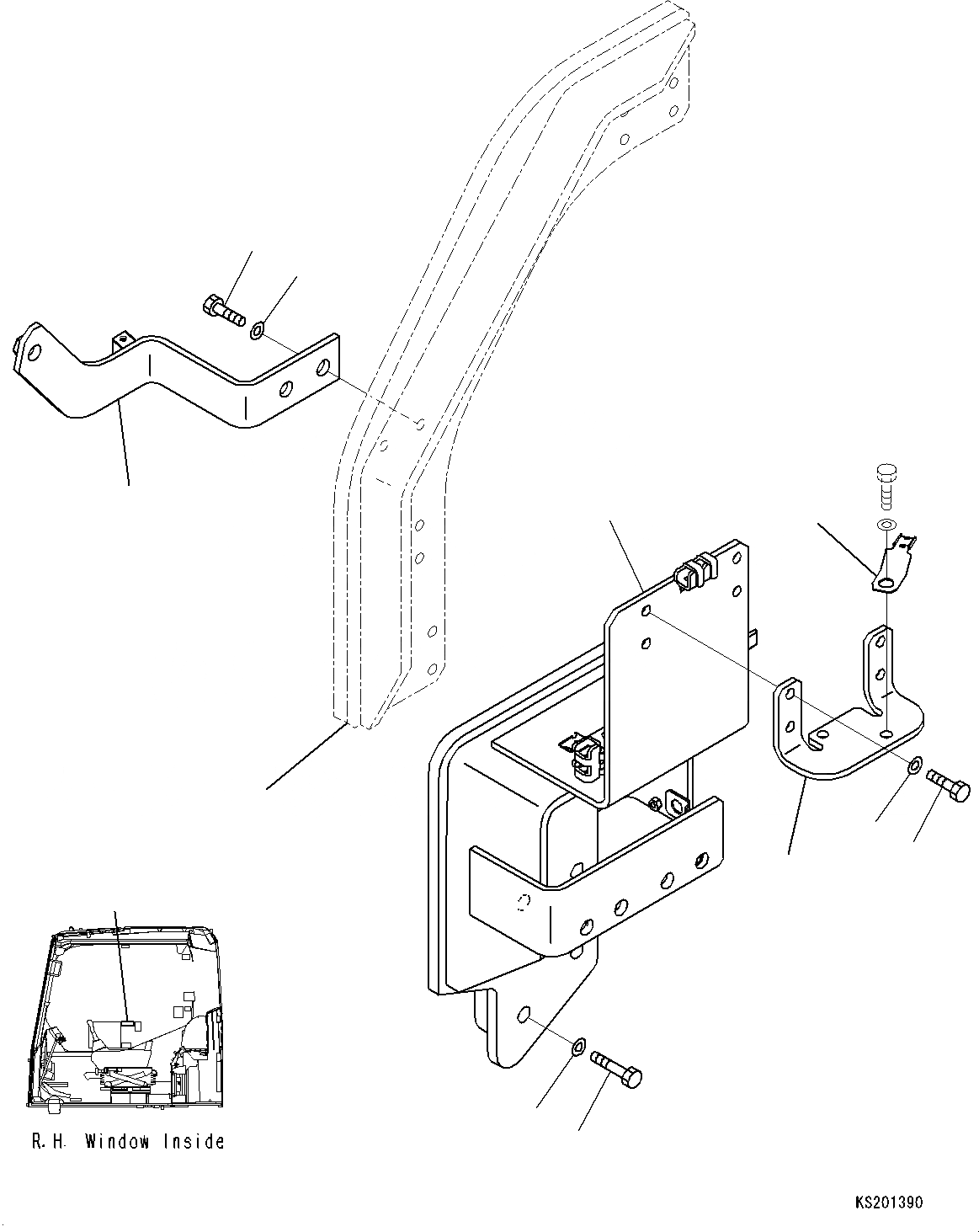 R.H. Window Inside

KS201390