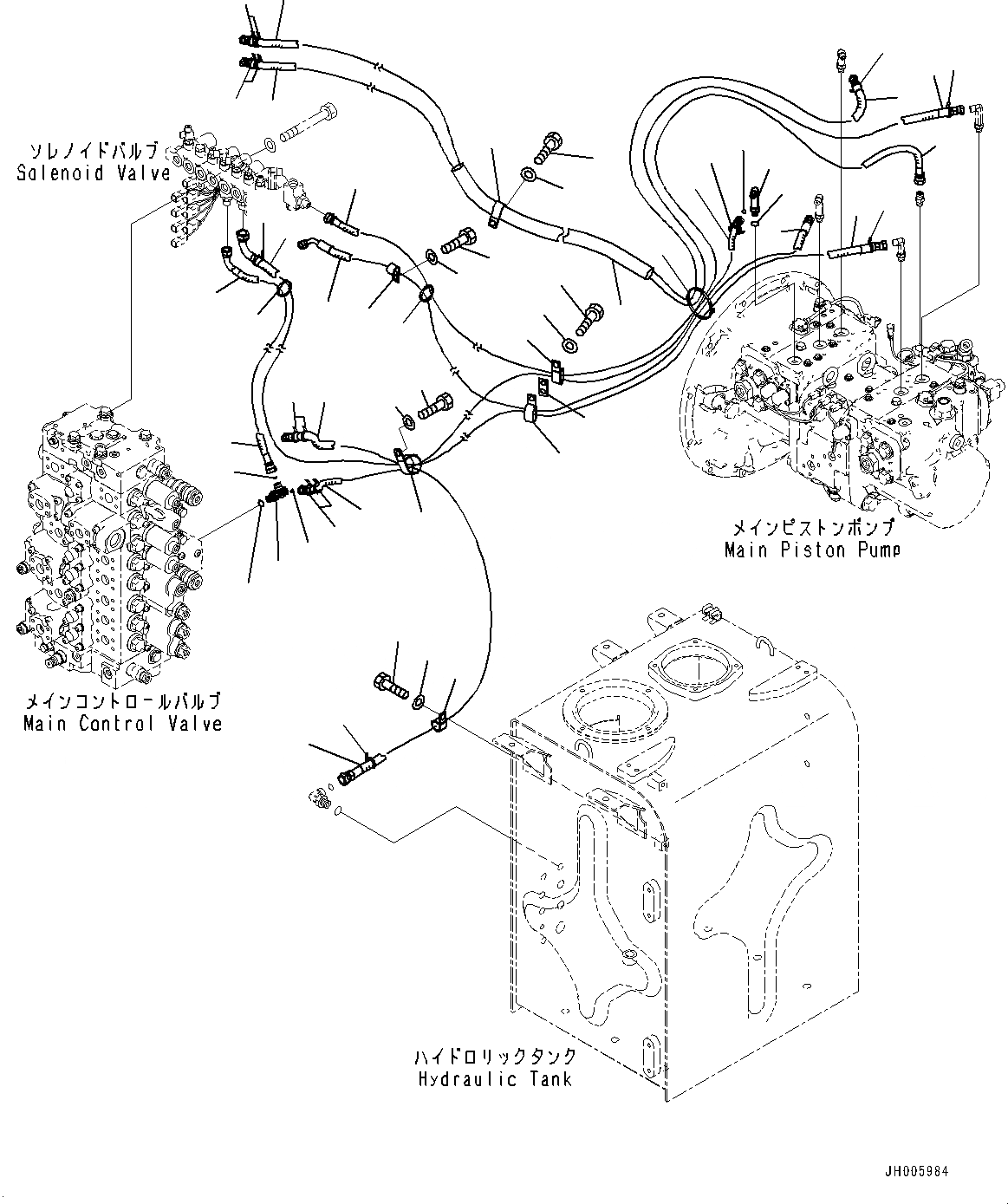 ソレノイドバルブ
Solenoid Valve

メインピストンポンプ
Main Piston Pump

メインコントロールバルブ
Main Control Valve

ハイドロリックタンク
Hydraulic Tank

JH005984