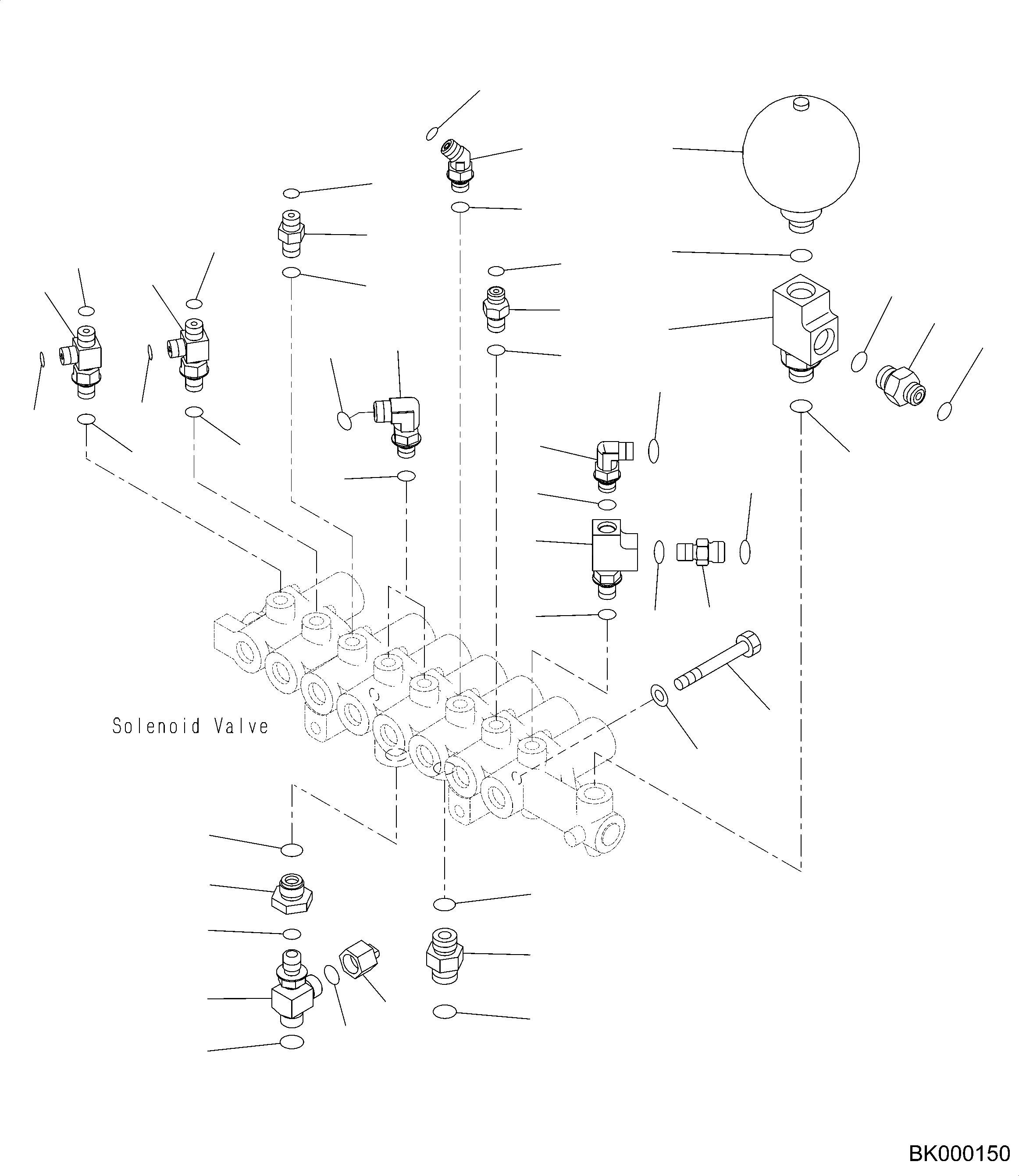 Solenoid Valve

BK000150