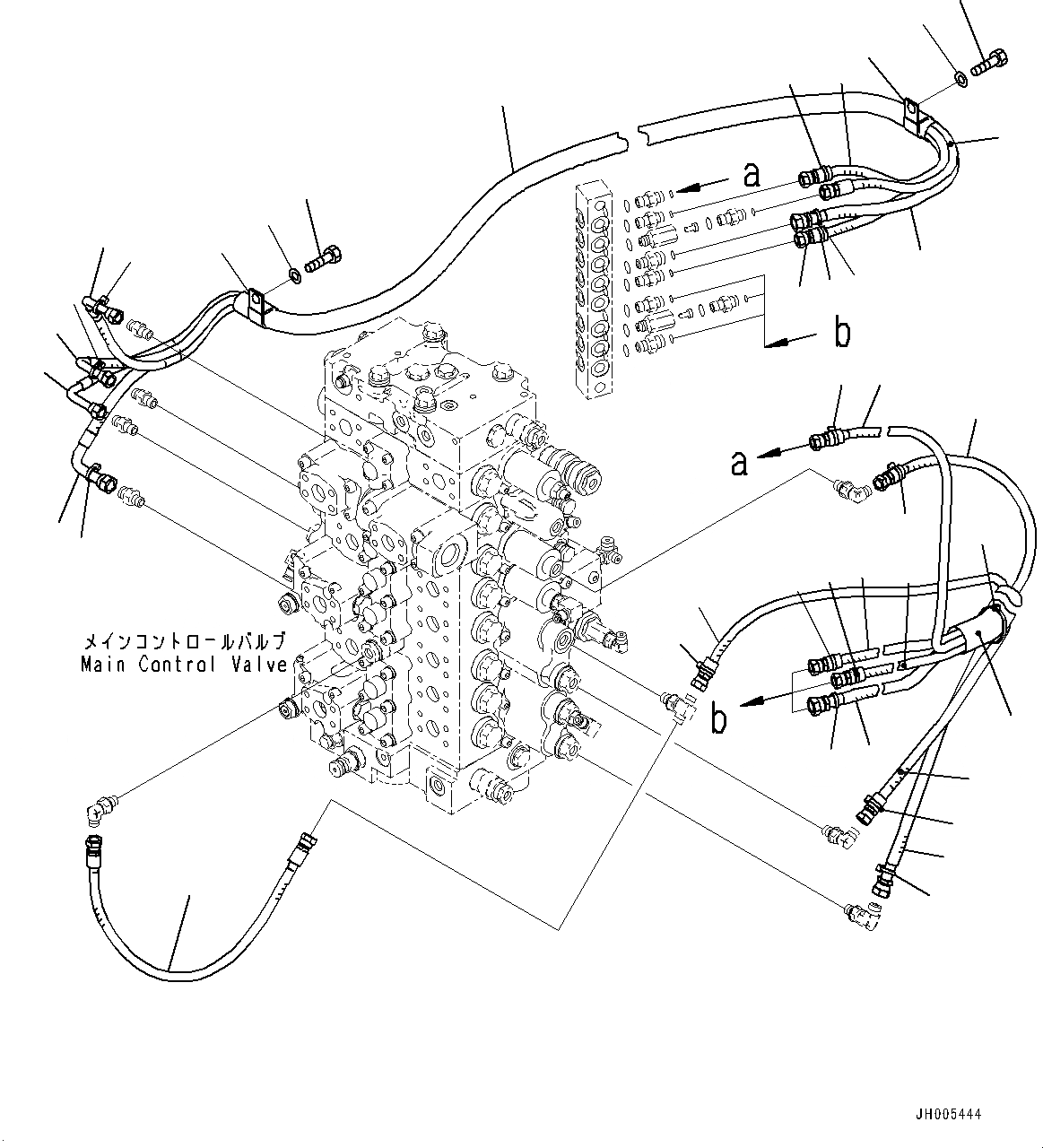 a

b

a

b

メインコントロールバルブ
Main Control Valve

JH005444