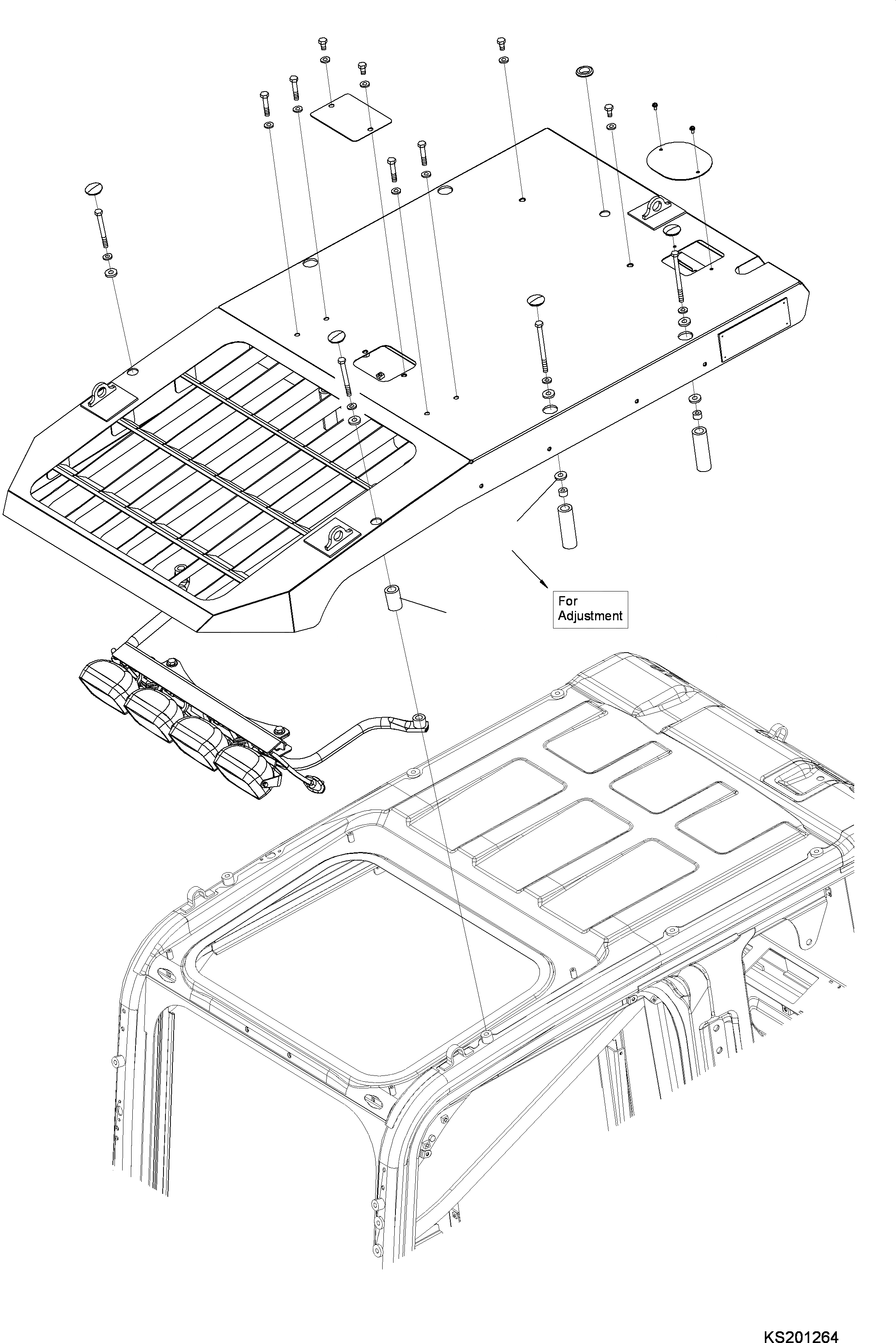 For Adjustment

KS201264