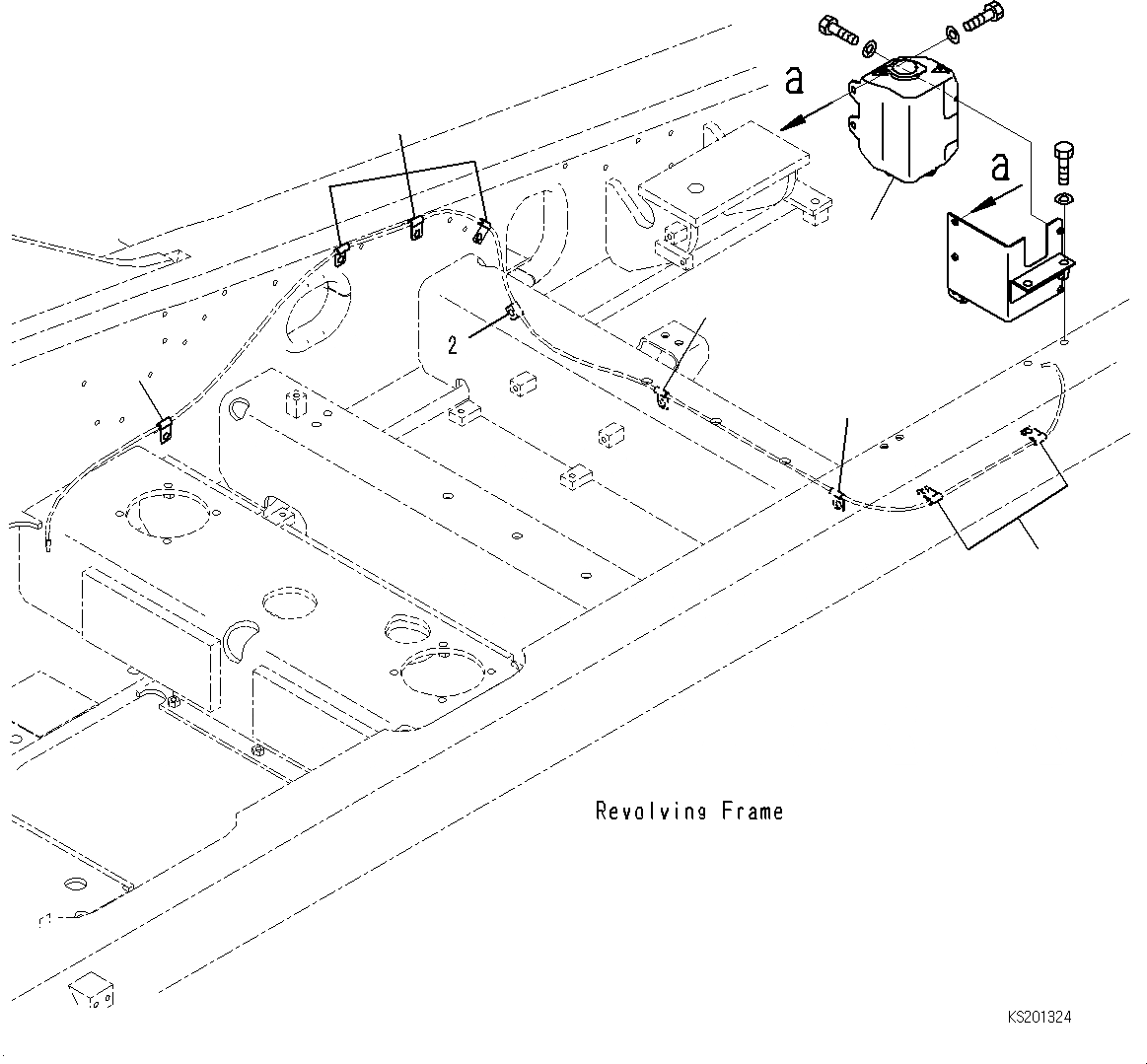 a

a

2

Revolving Frame

KS201324