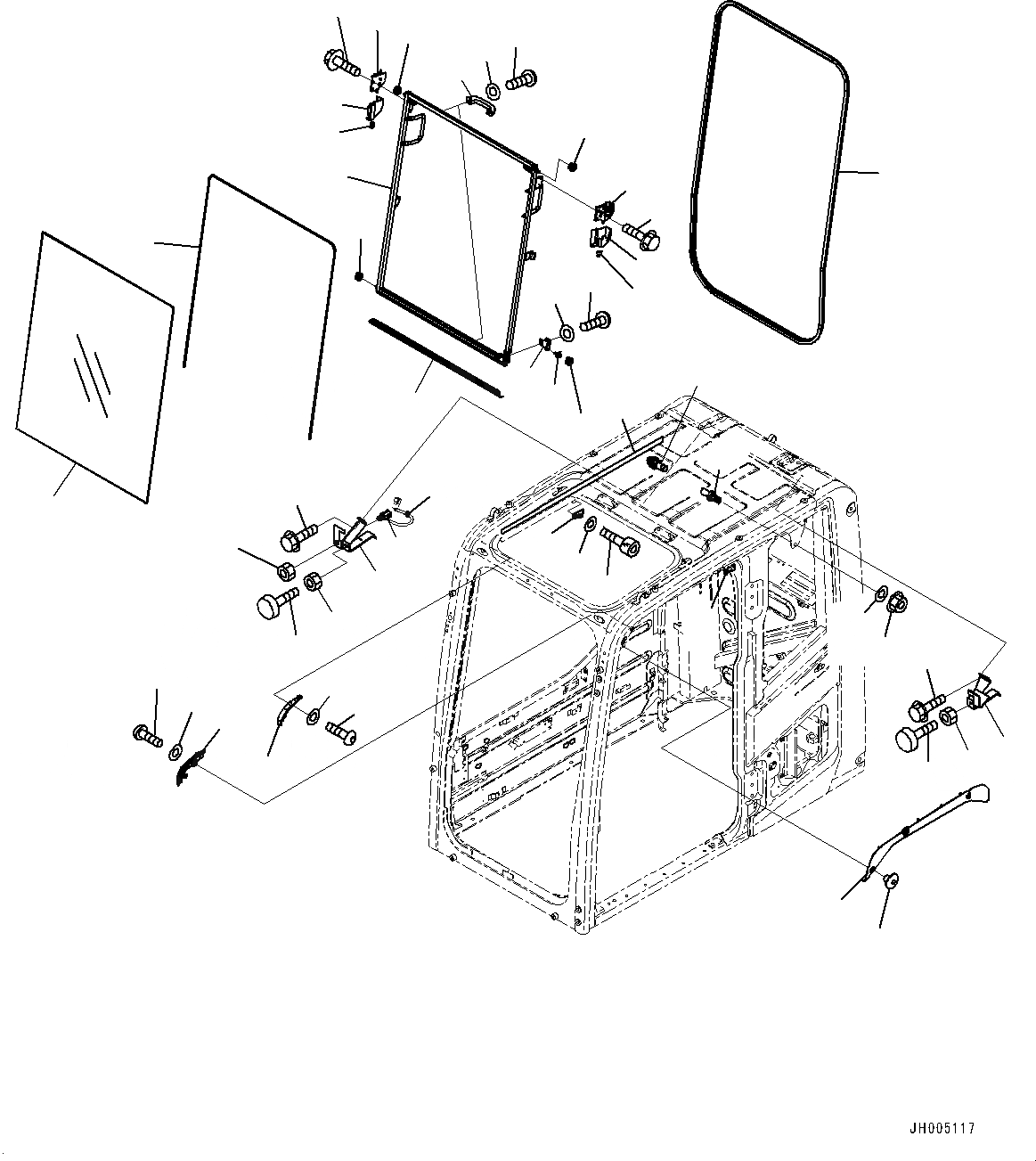 JH005117