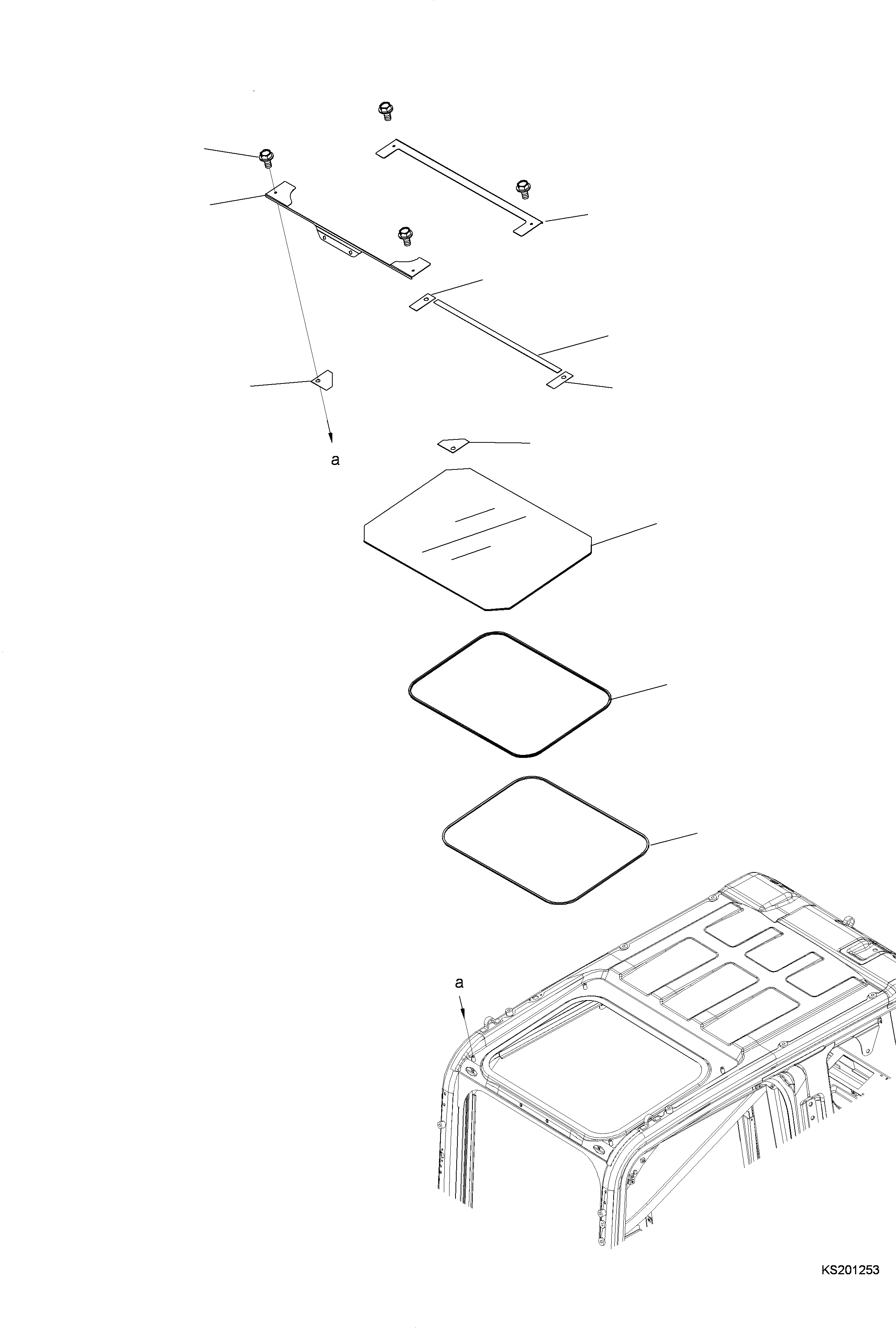 a

a

KS201253