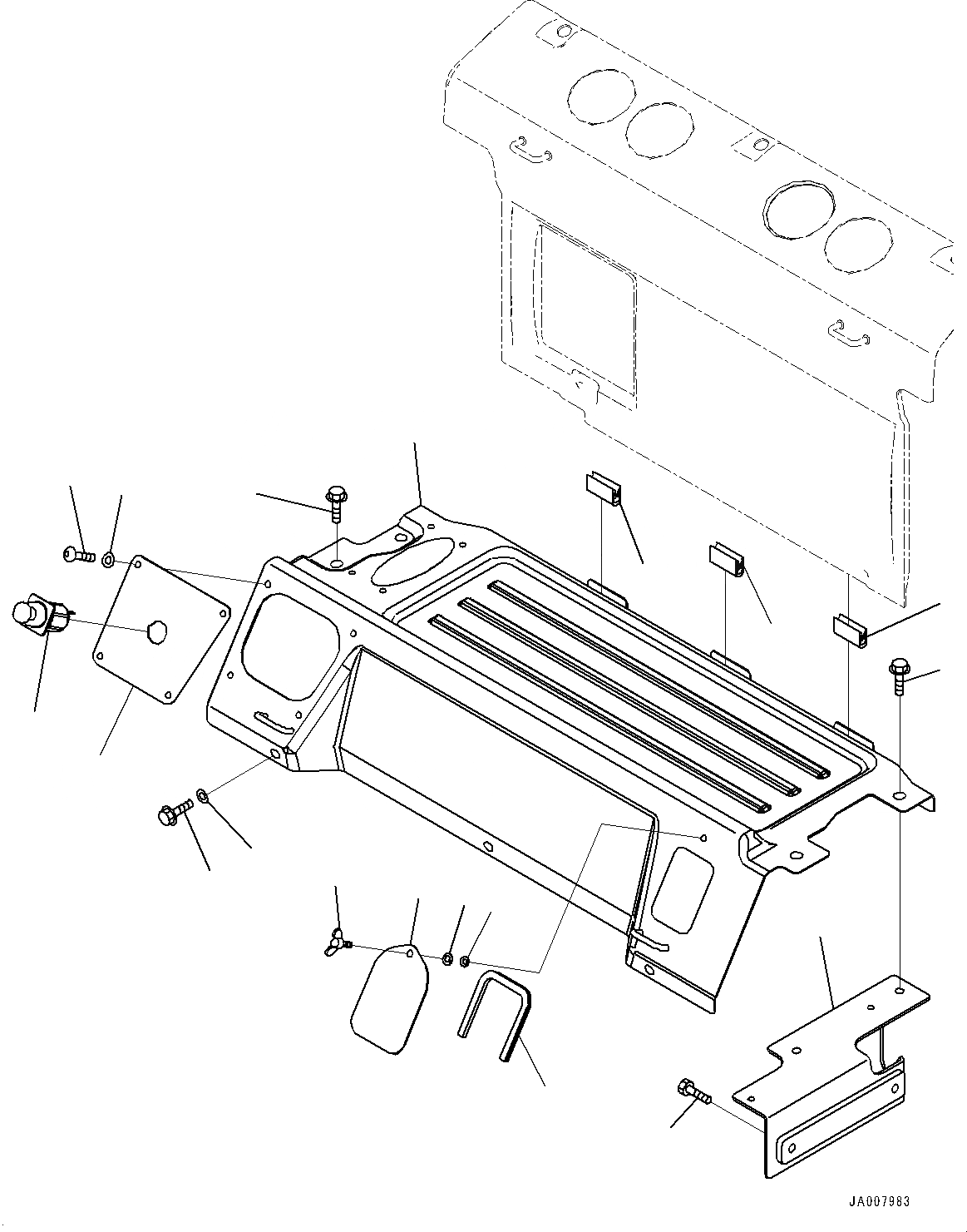 JA007983