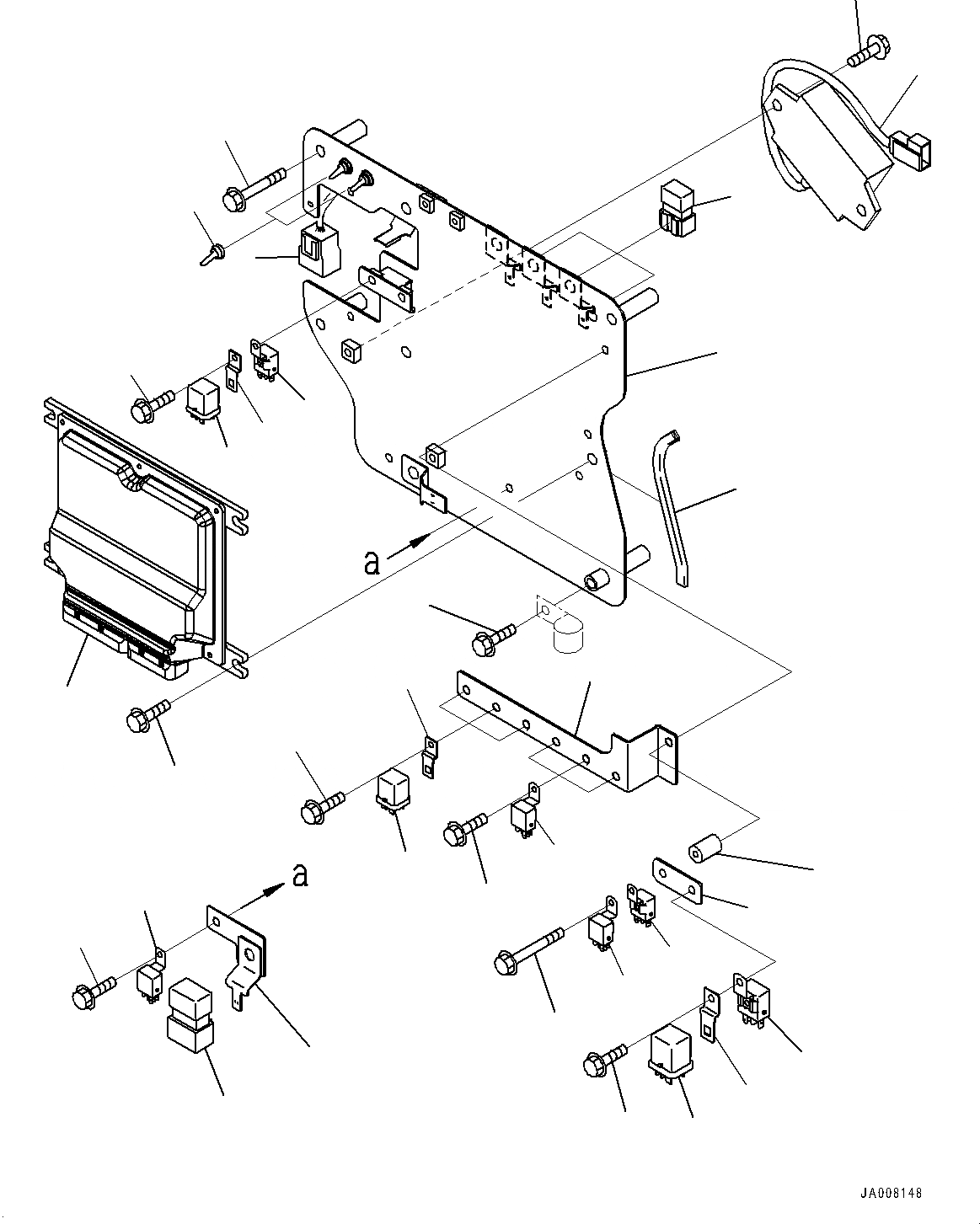 a

a

JA008148