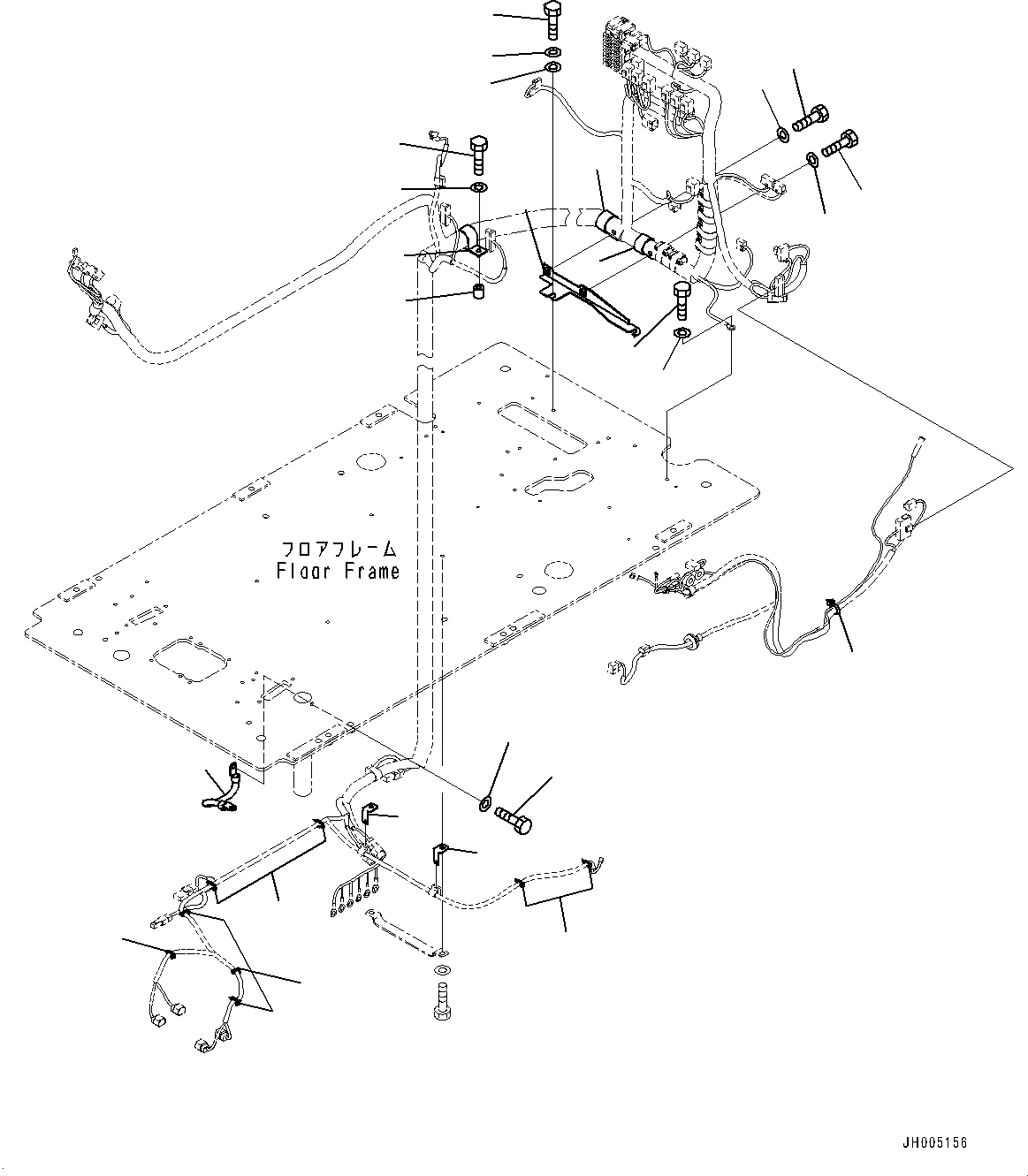 フロアフレーム
Floor Frame

JH005156