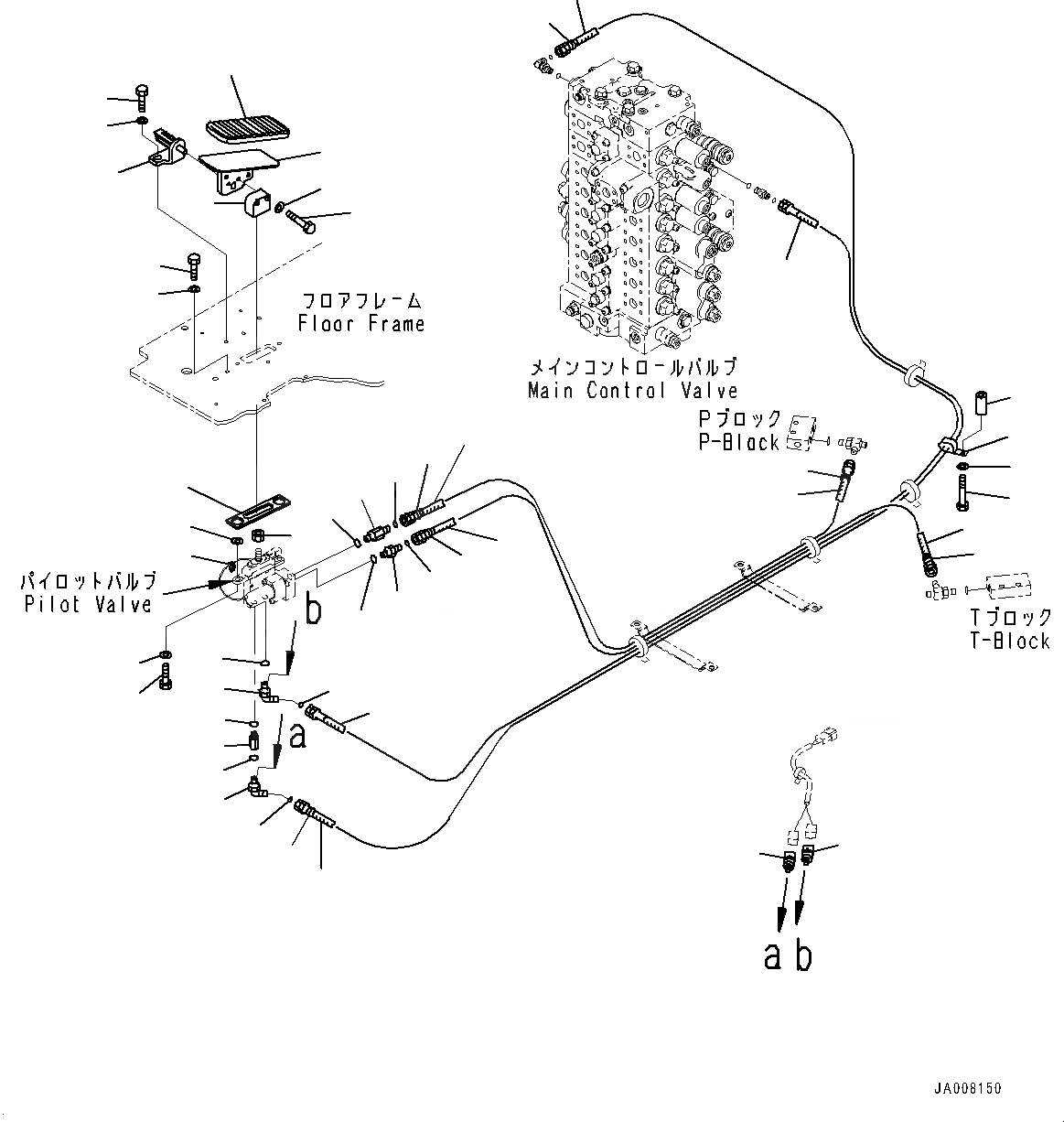 フロアフレーム
Floor Frame

メインコントロールバルブ
Main Control Valve

Pブロック
P-Block

パイロットバルブ
Pilot Valve

b

a

Tブロック
T-Block

a b

JA008150