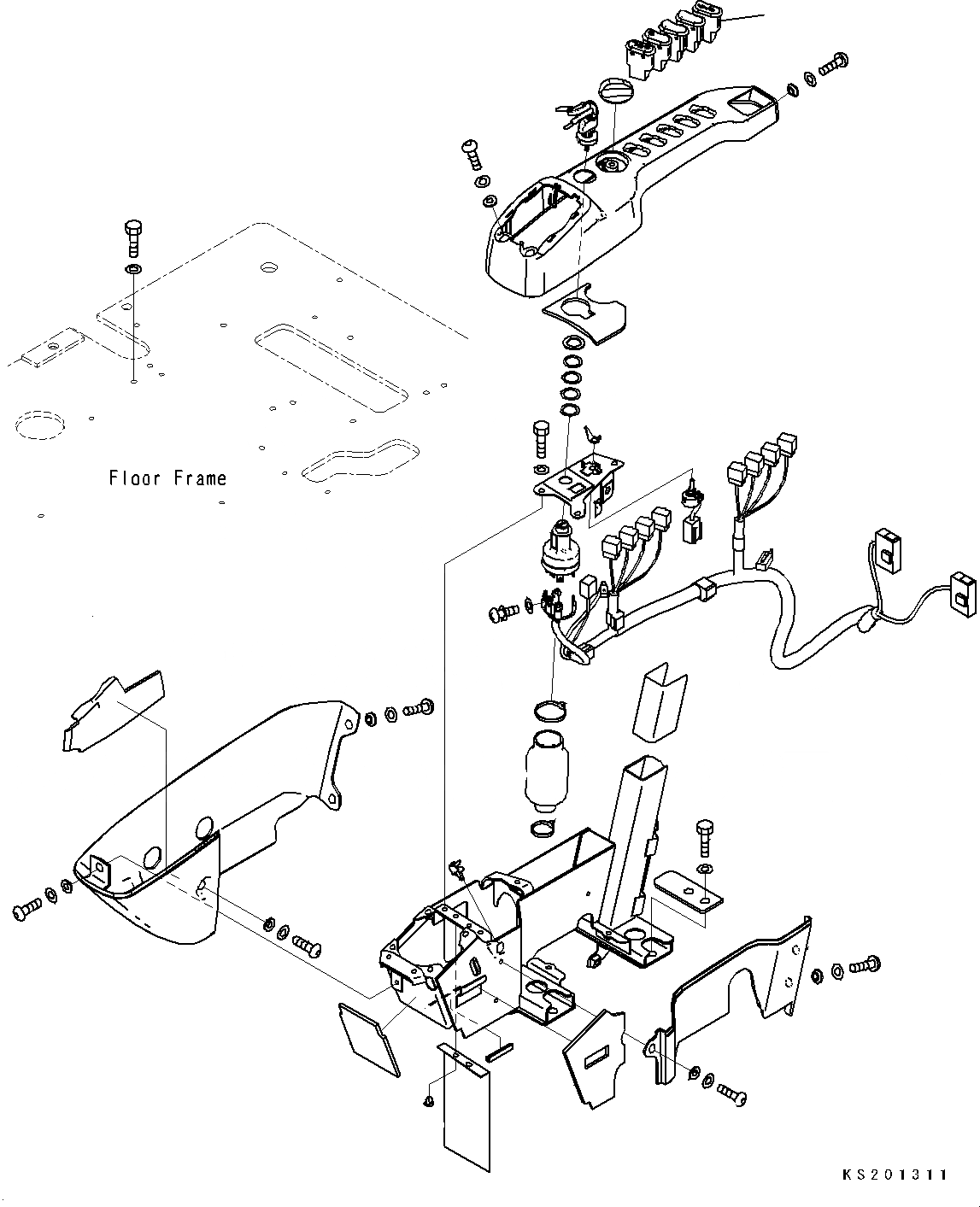 Floor Frame

KS201311