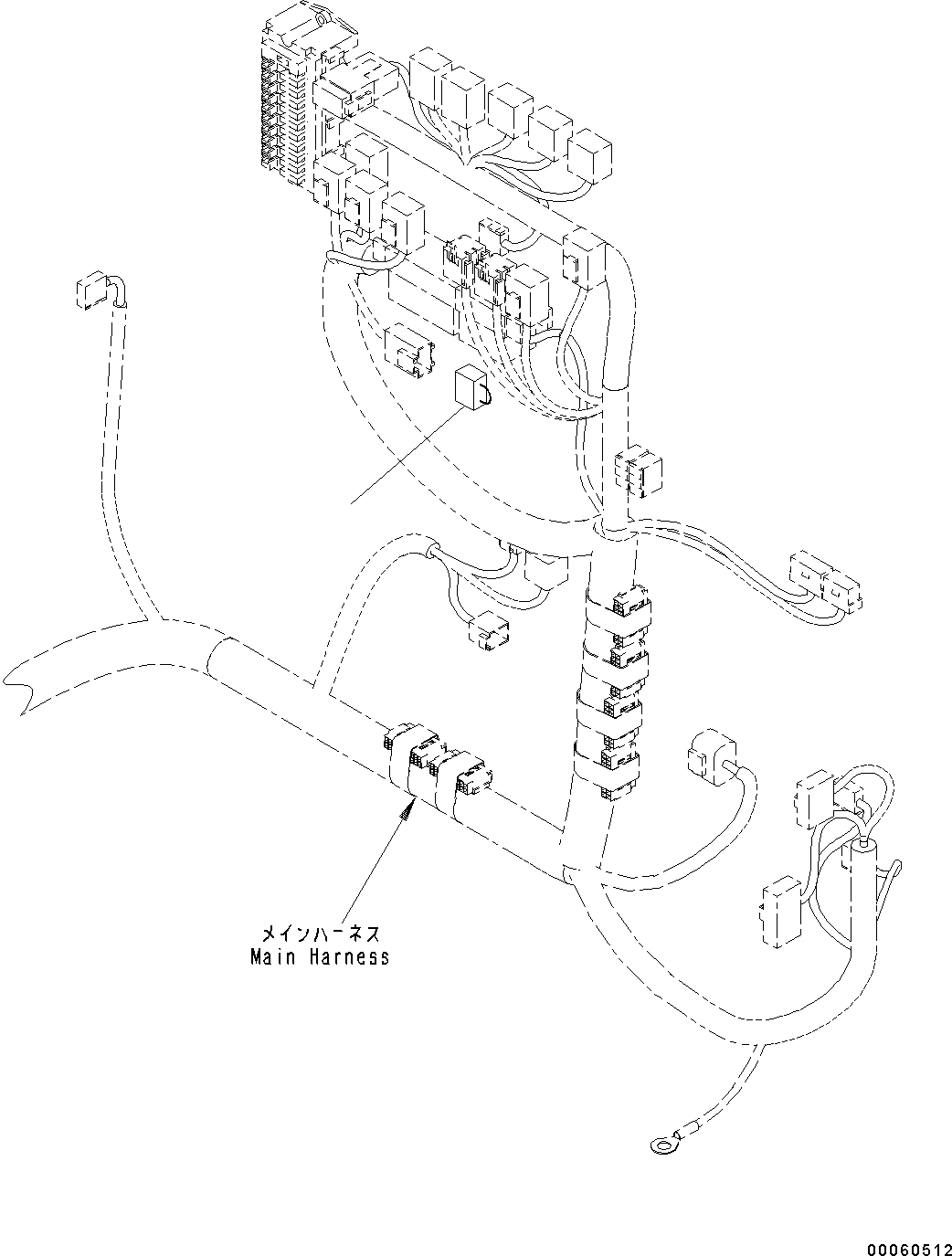 メインハーネス
Main Harness

00060512