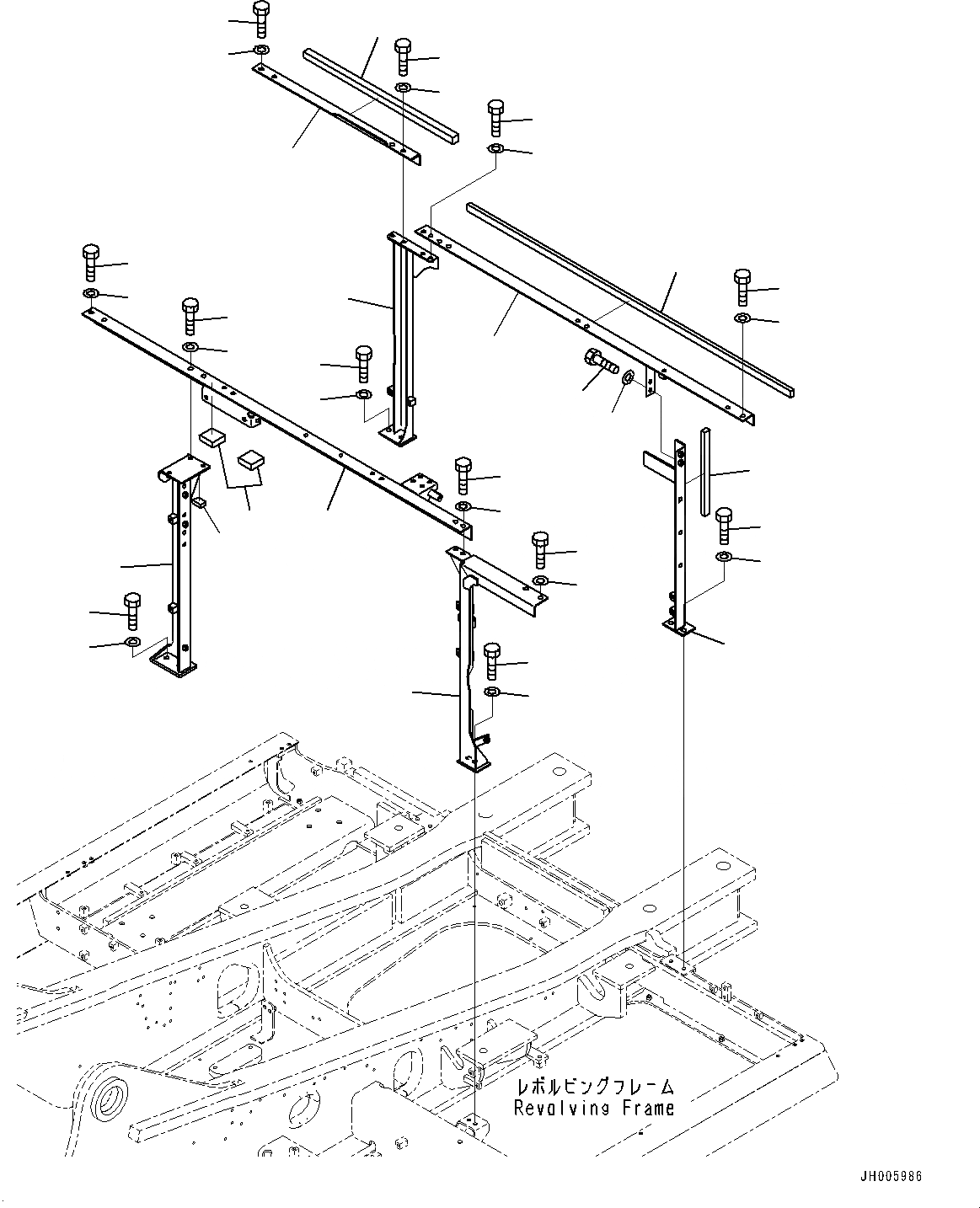 レボルビングフレーム
Revolving Frame

JH005986