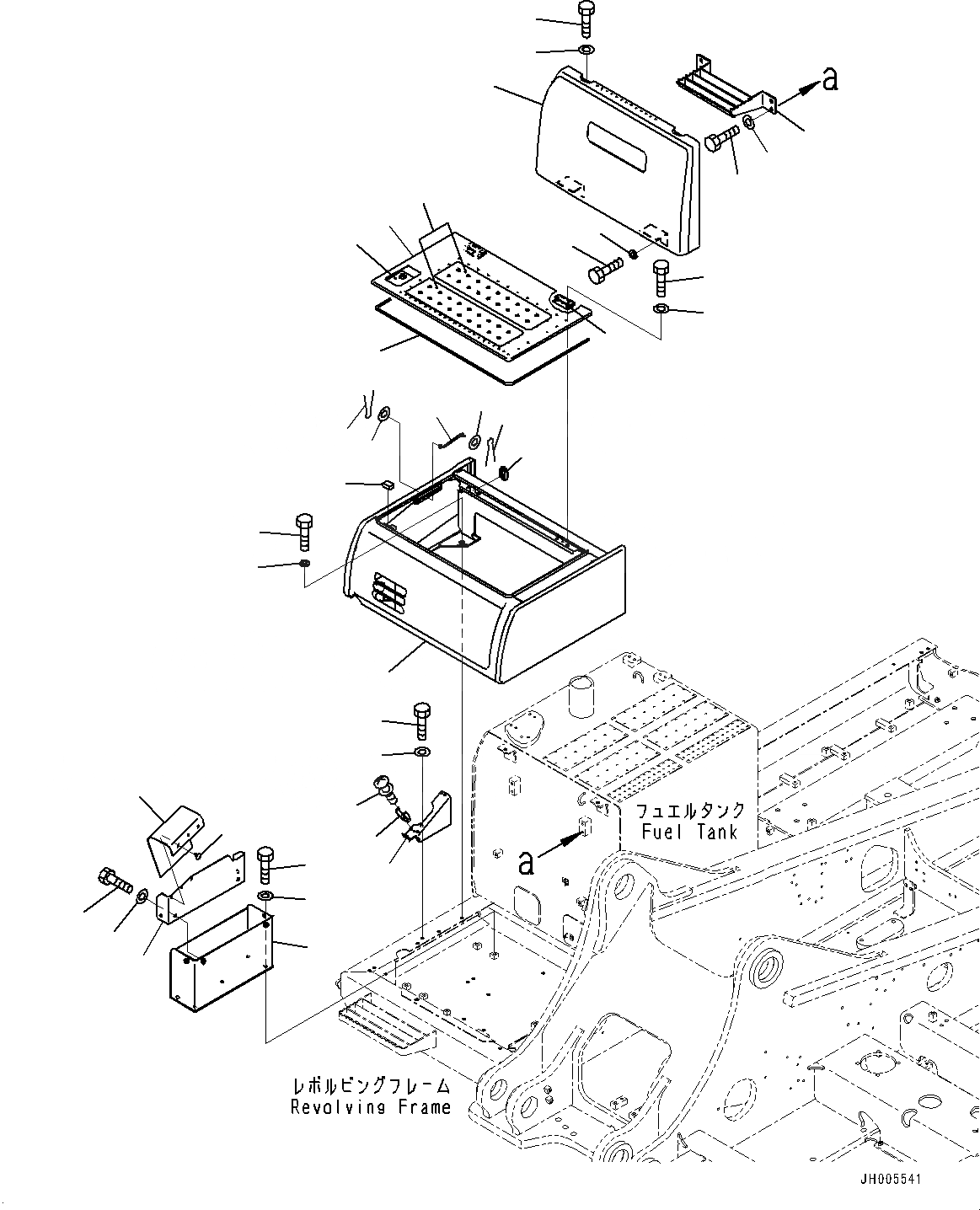 a

フュエルタンク
Fuel Tank

a

レボルビングフレーム
Revolving Frame

JH005541