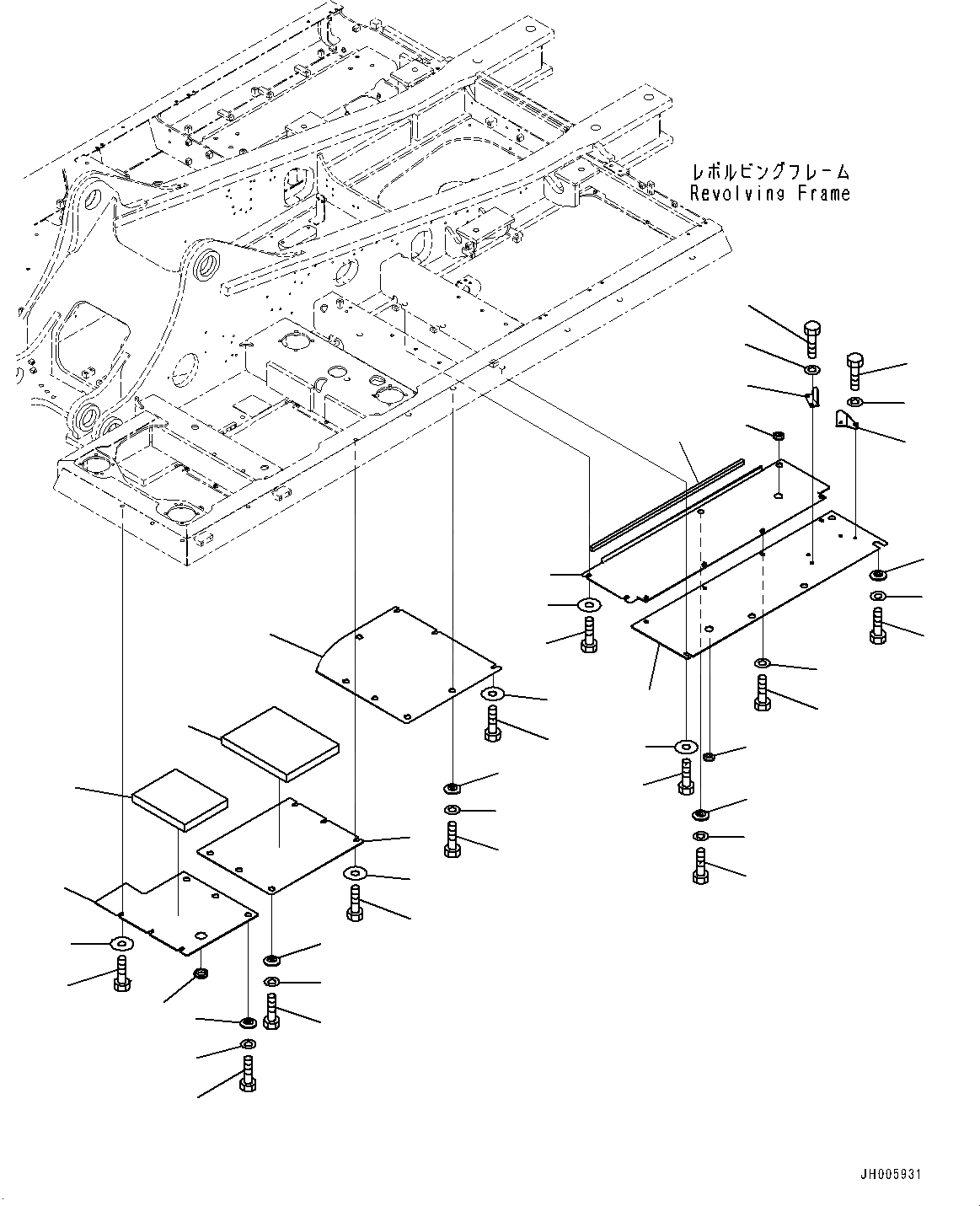 レボルビングフレーム
Revolving Frame

JH005931