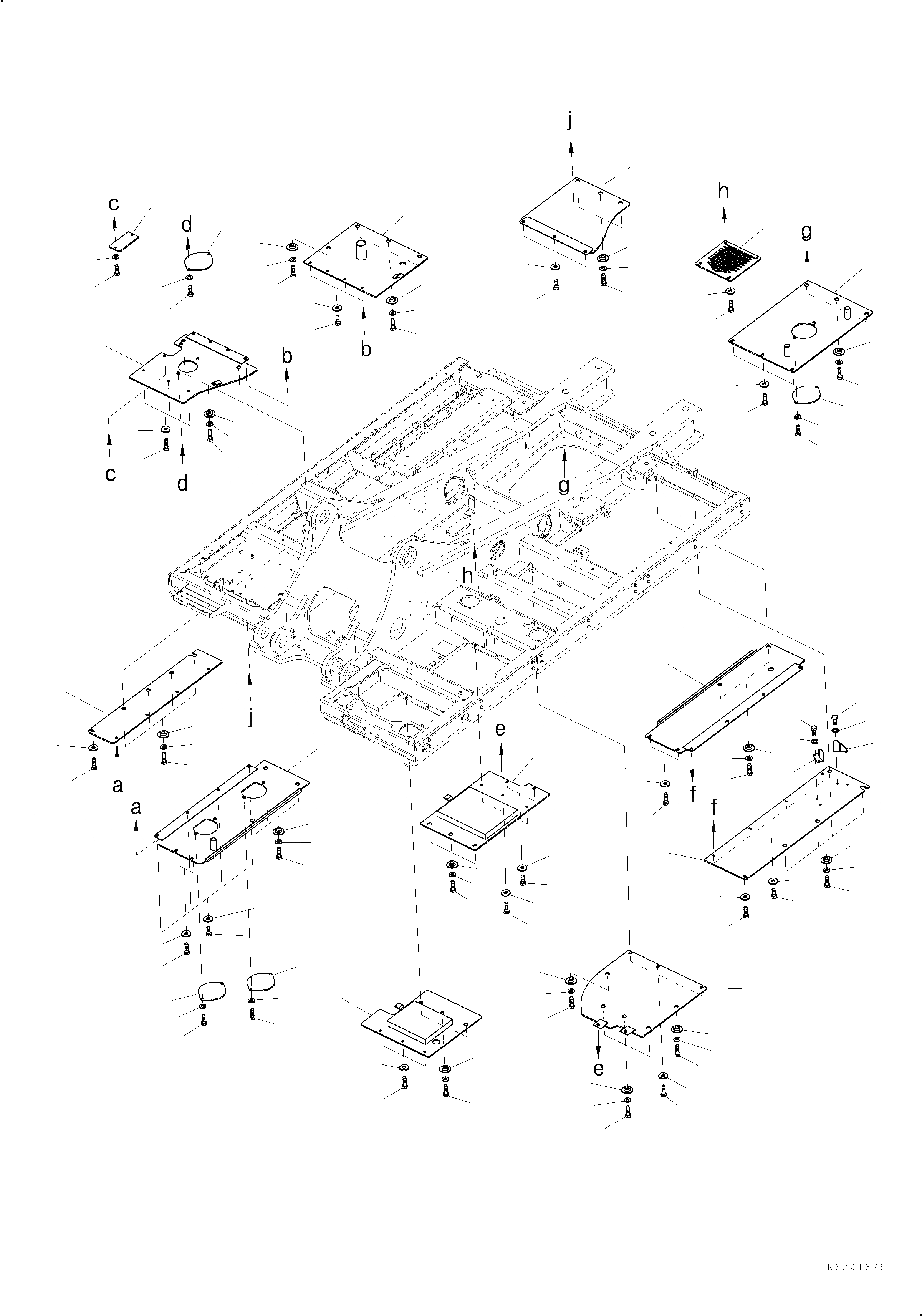 j

c

d

h

g

b

b

c

d

g

h

j

a

a

e

f

f

e

KS201326