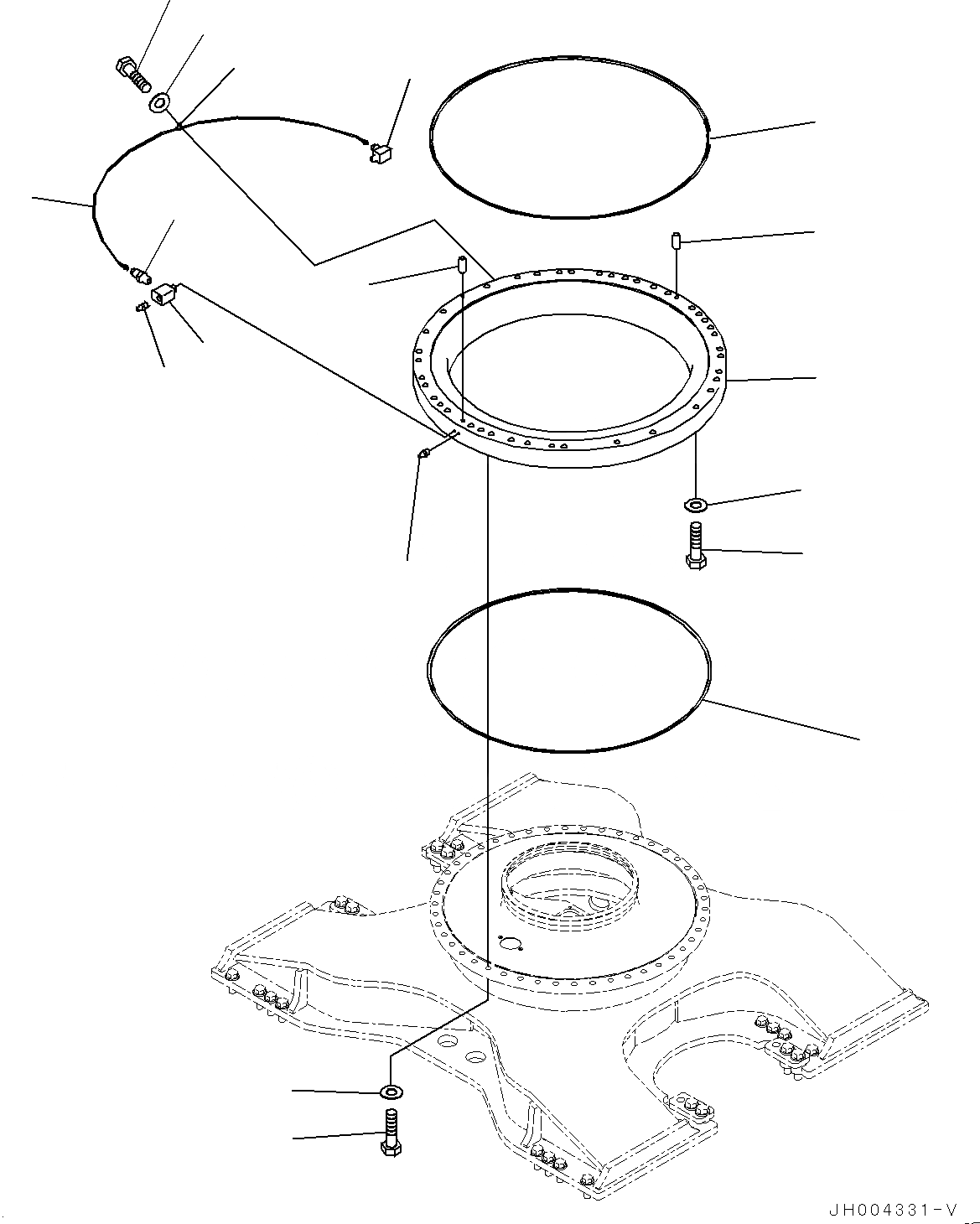 JH004331-V