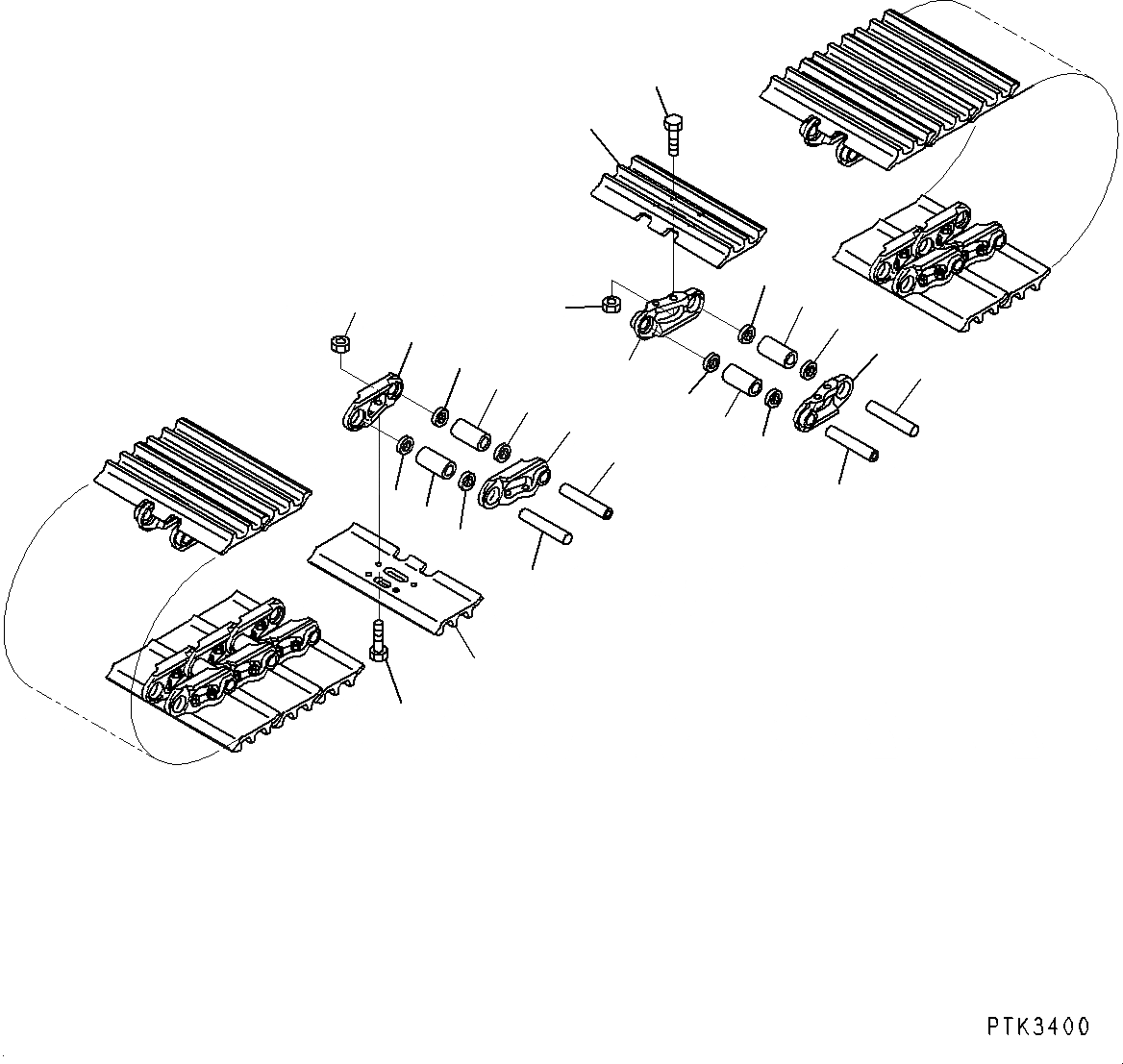 PTK3400