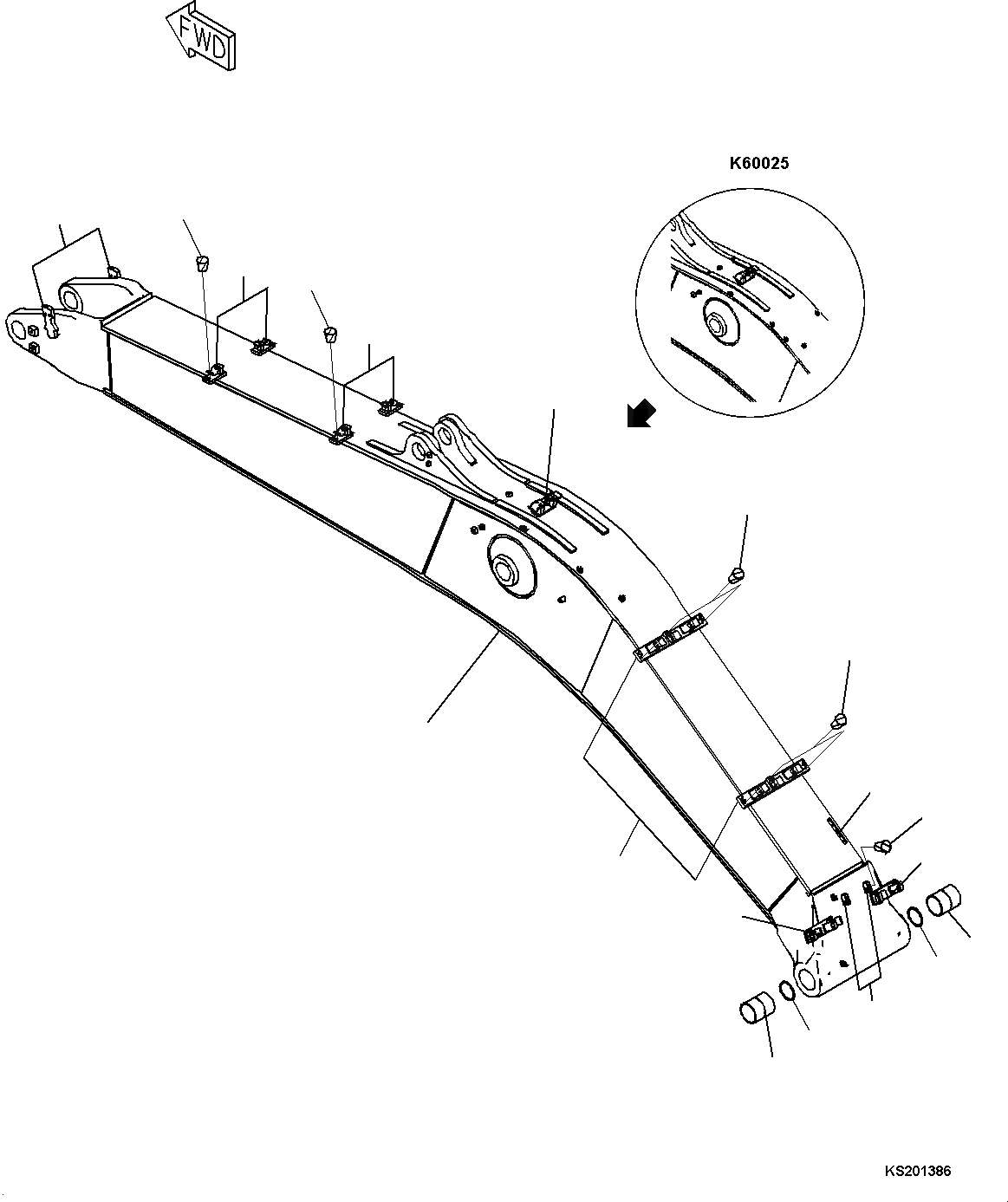 FWD

K60025

KS201386