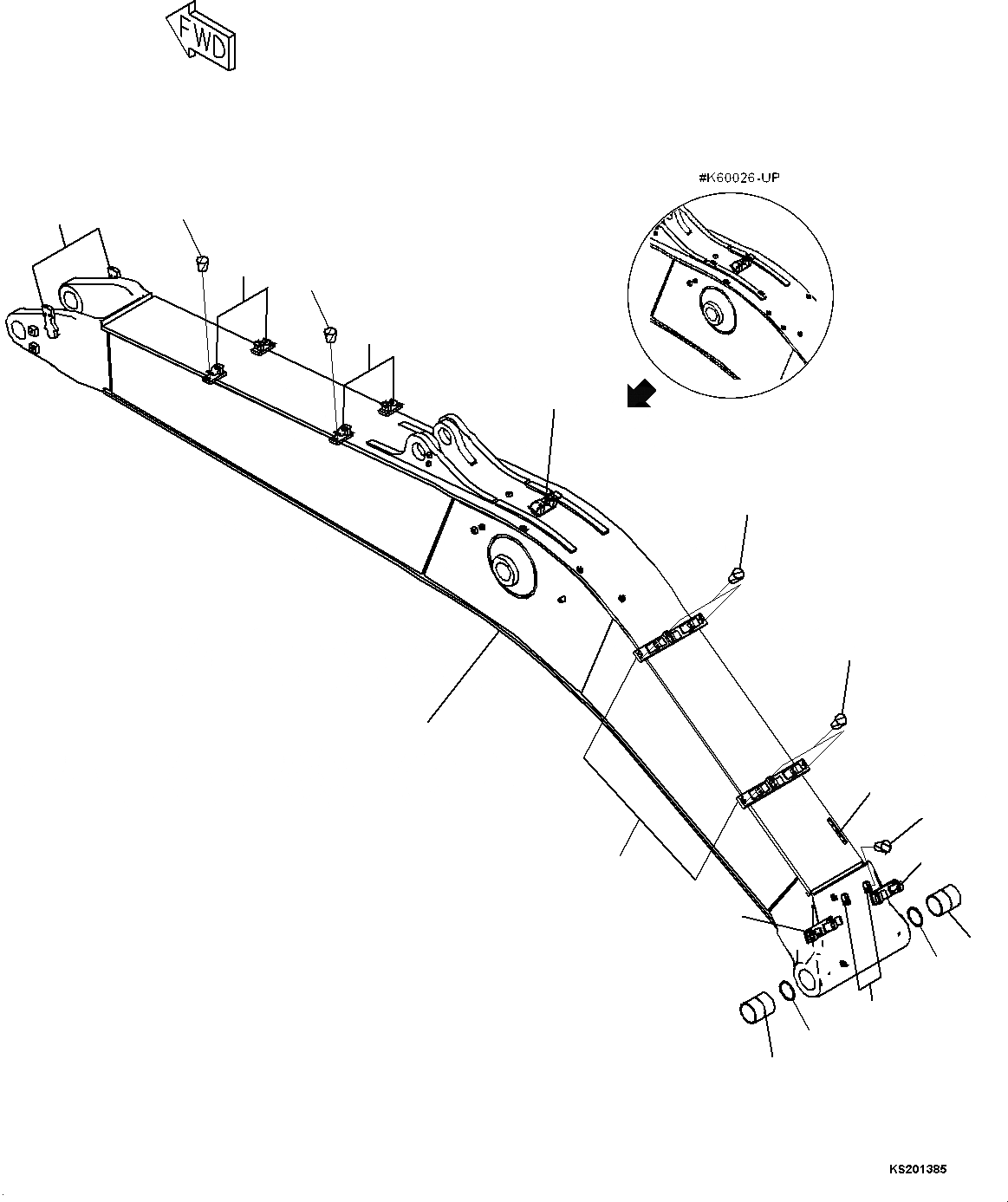 FWD

#K60026-UP

KS201385