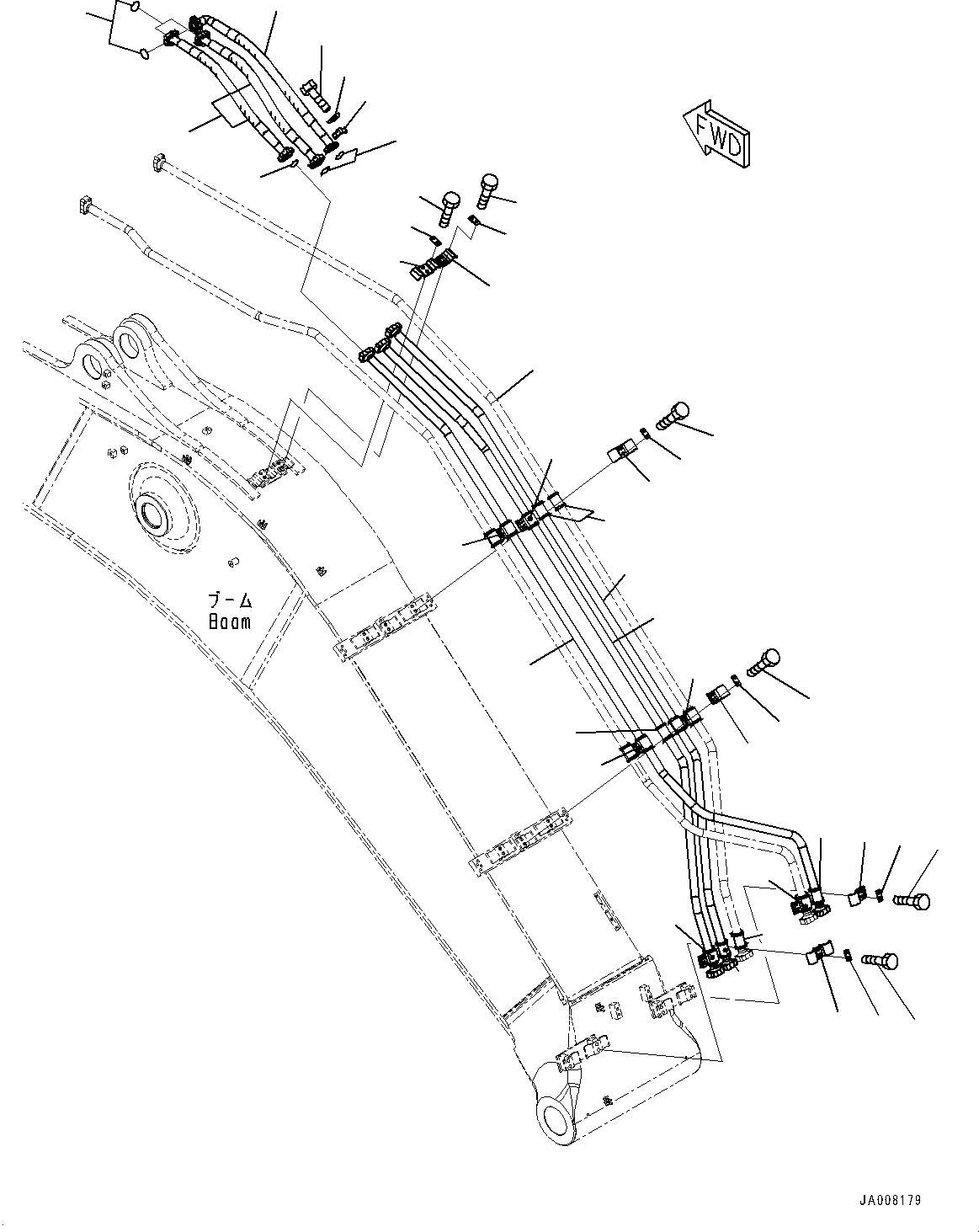 FWD

ブーム
Boom

JA008179