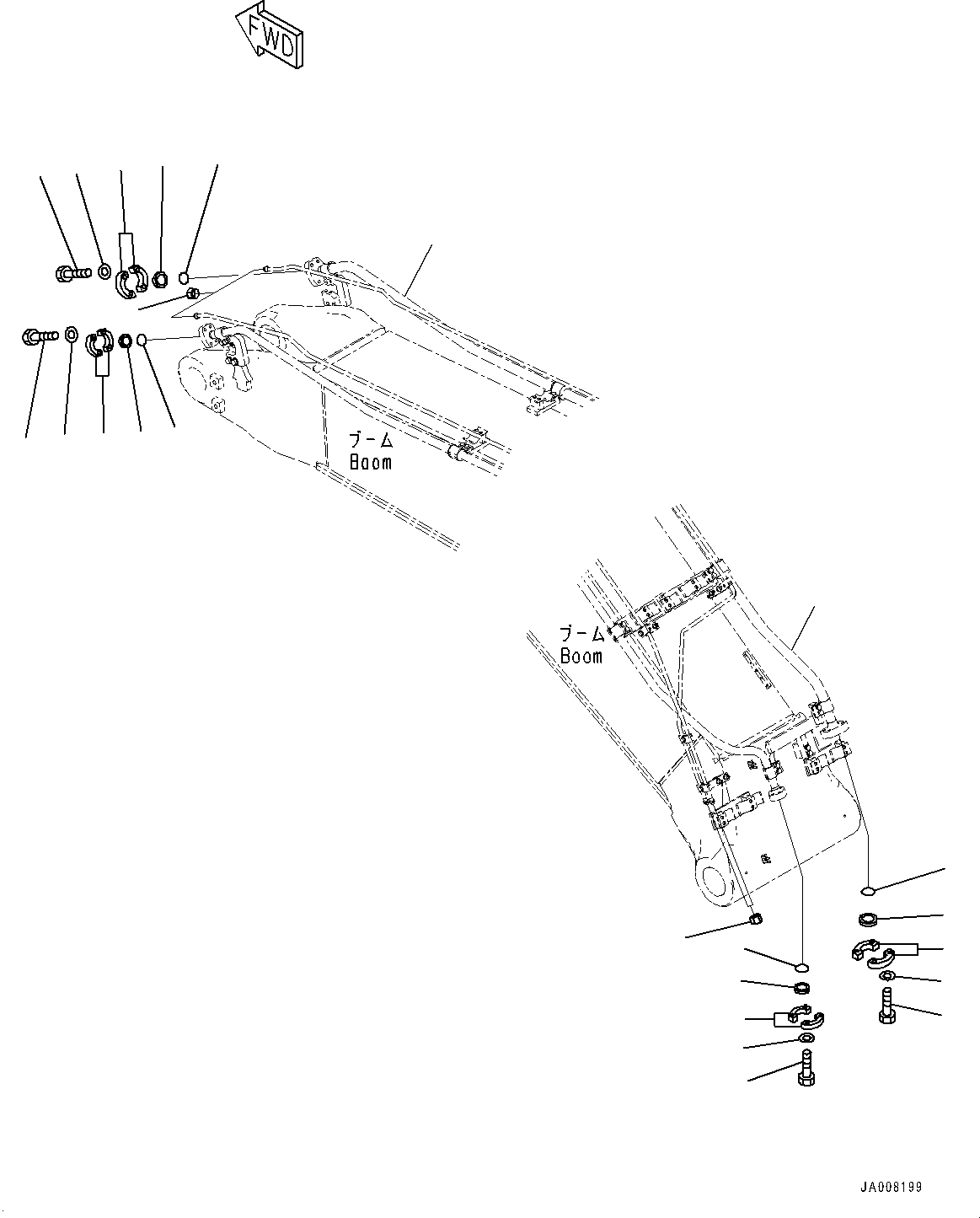 FWD

ブーム
Boom

ブーム
Boom

JA008199