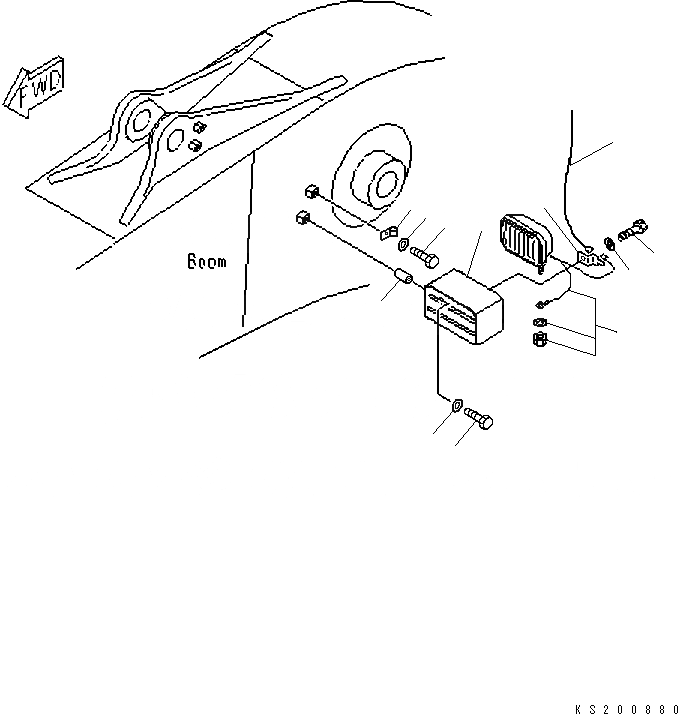 FWD

Boom

KS200880