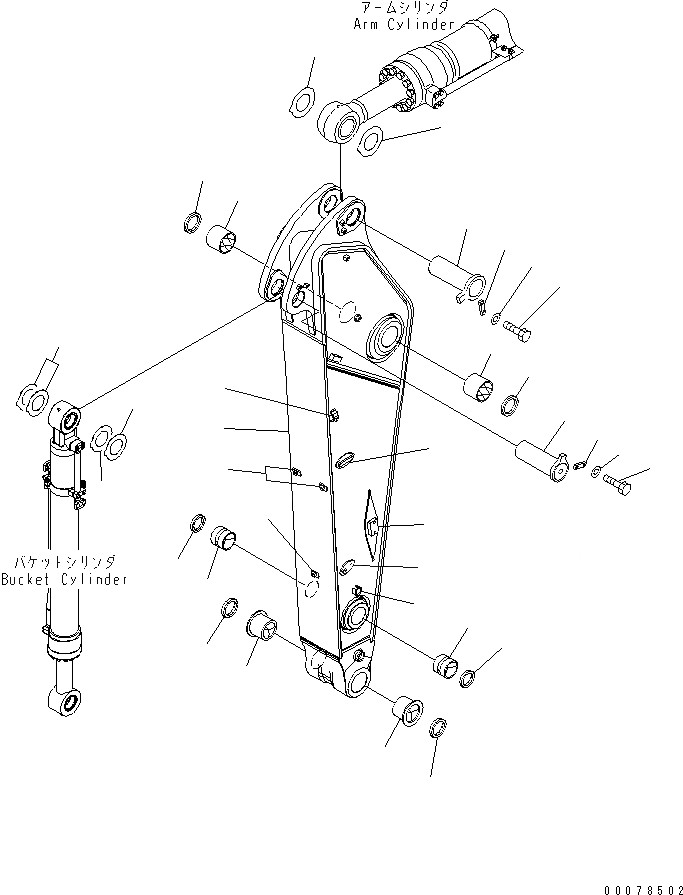 アームシリンダ
Arm Cylinder

バケットシリンダ
Bucket Cylinder

00078502