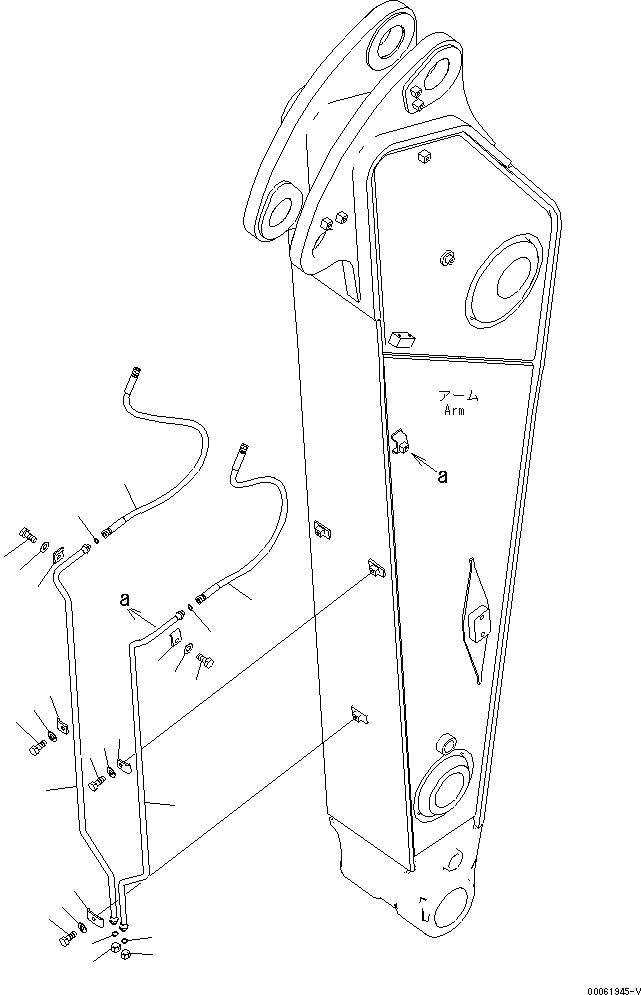 アーム
Arm

a

a

00061945-V