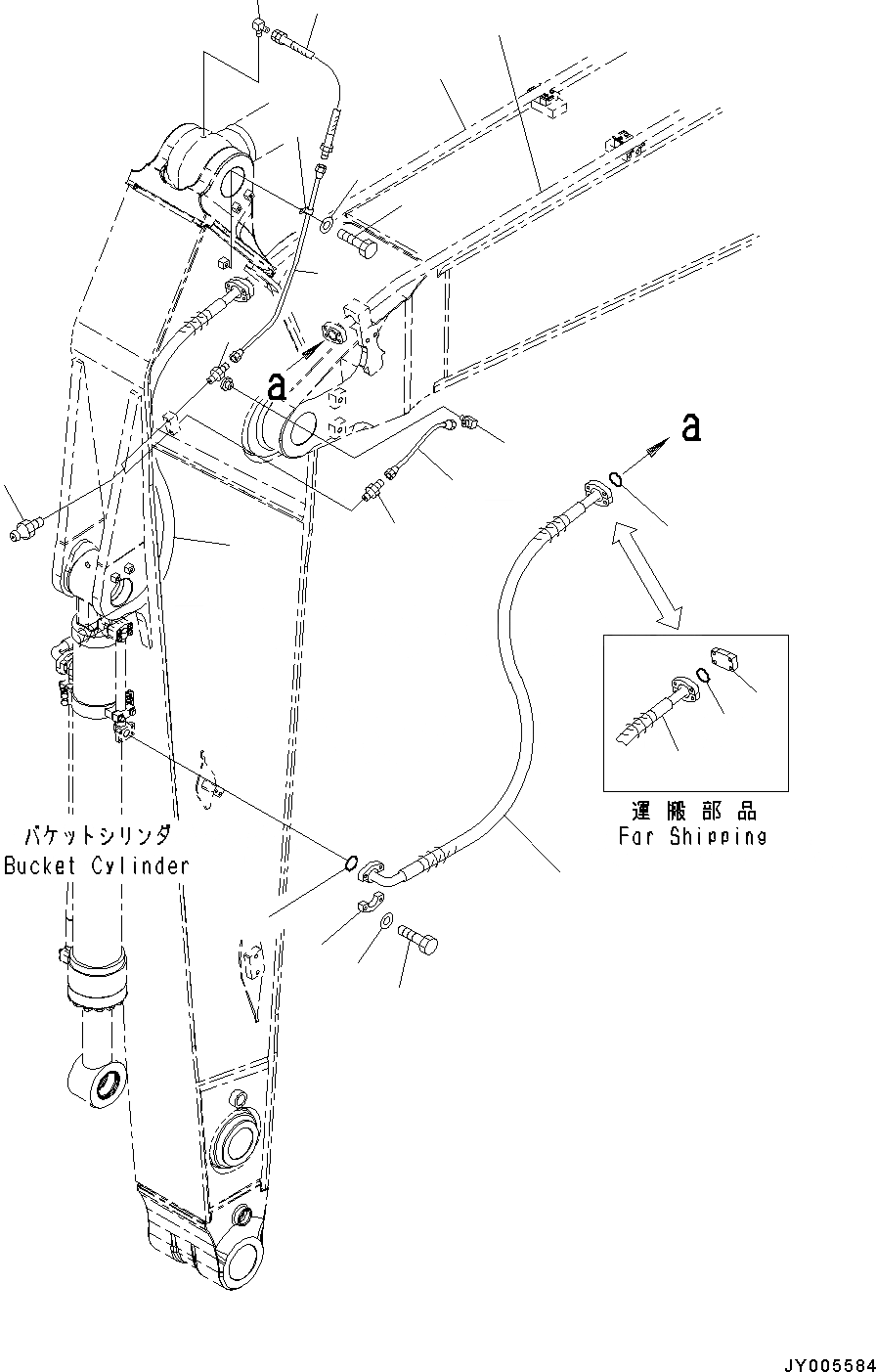 a

a

運搬部品
For Shipping

バケットシリンダ
Bucket Cylinder

JY005584