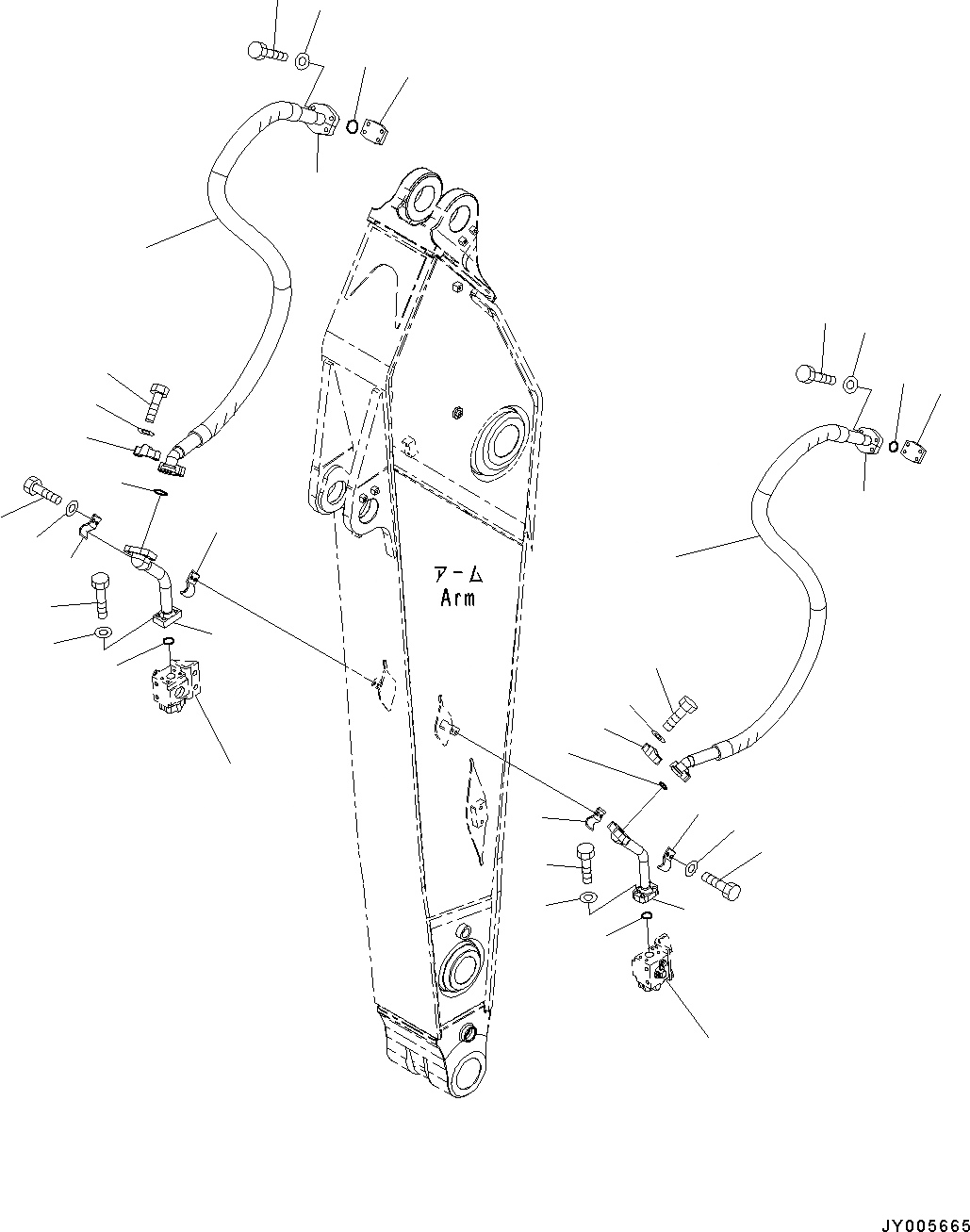 アーム
Arm

JY005665