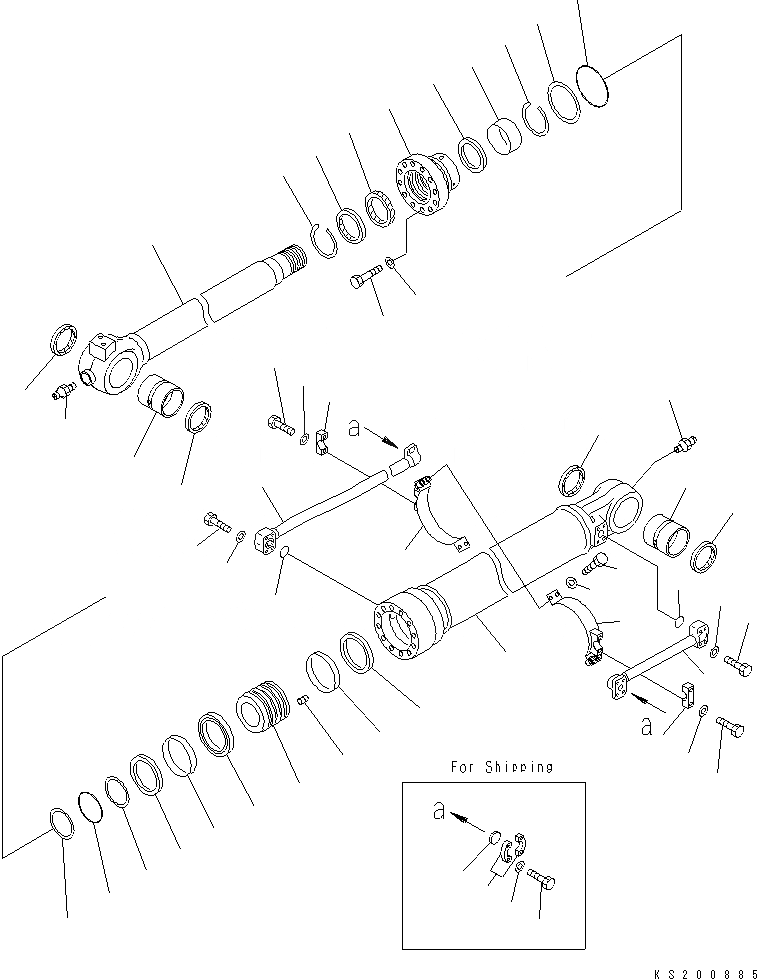 a

a

For Shipping

a

KS200885