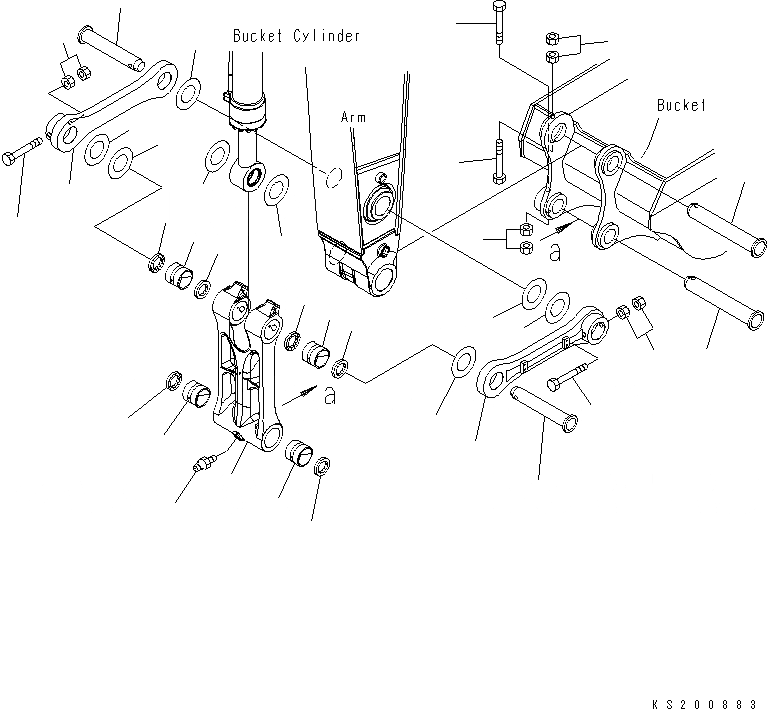 Bucket Cylinder

Arm

Bucket

a

a

KS200883