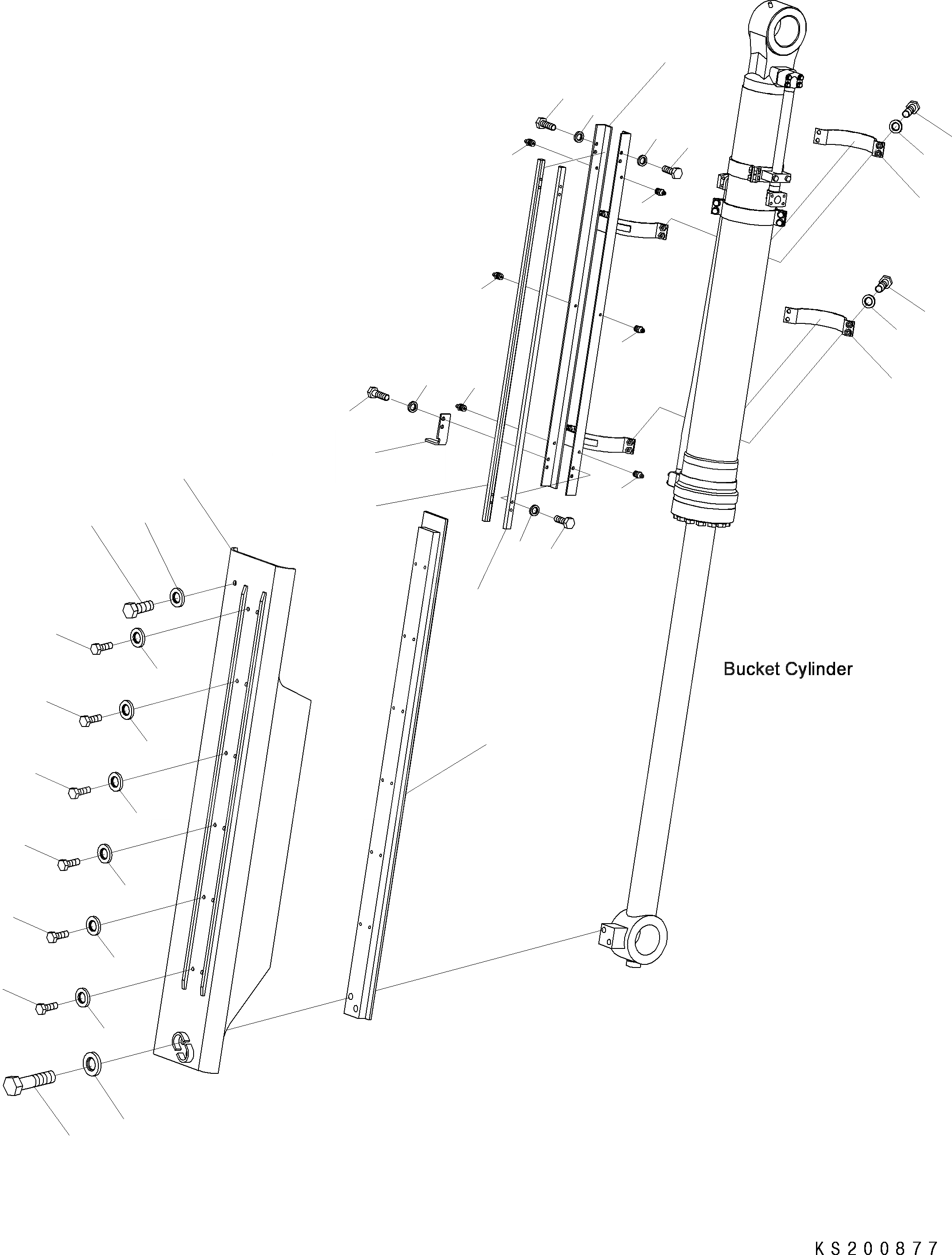 Bucket Cylinder

KS200877