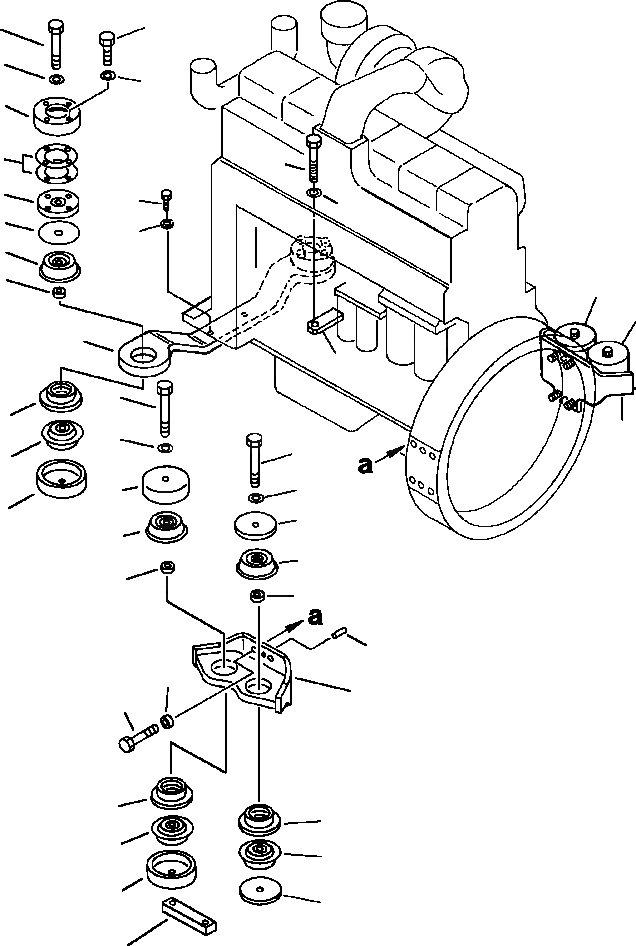 a

a