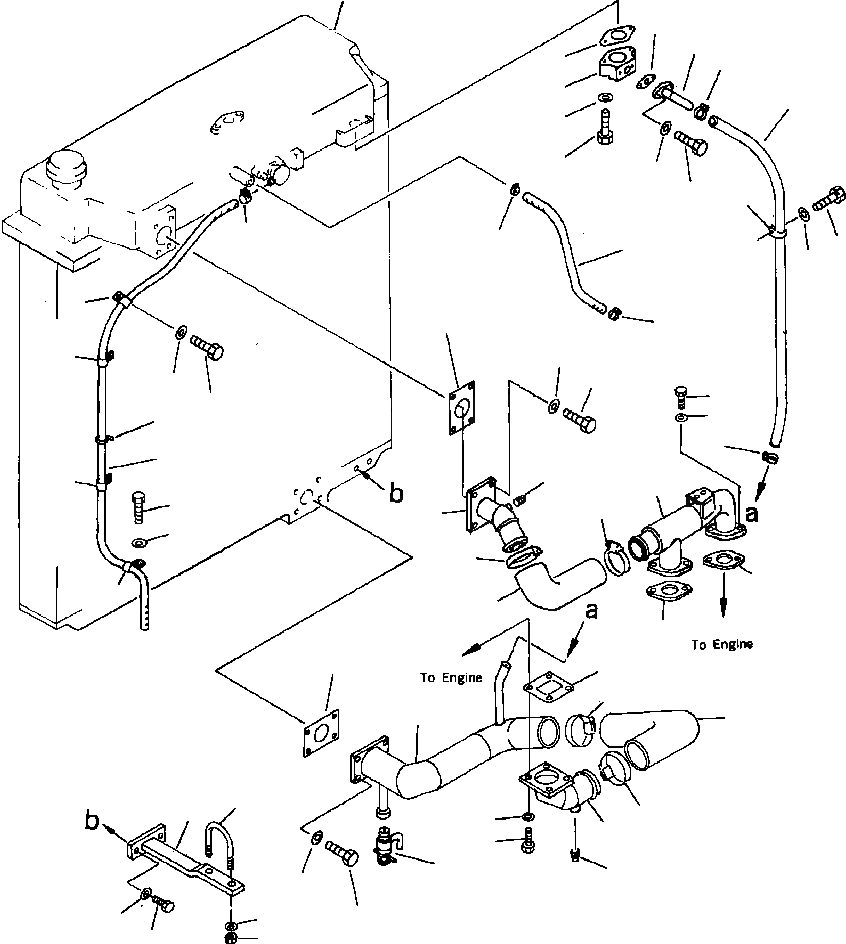 b
a
To Engine
a
To Engine
b