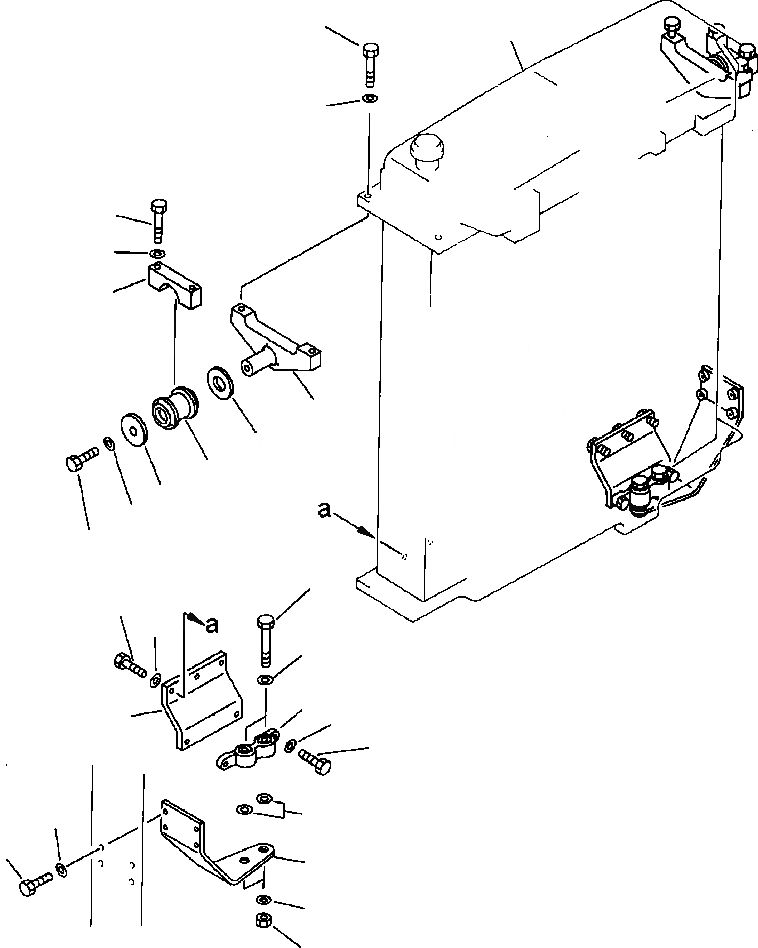 a
a