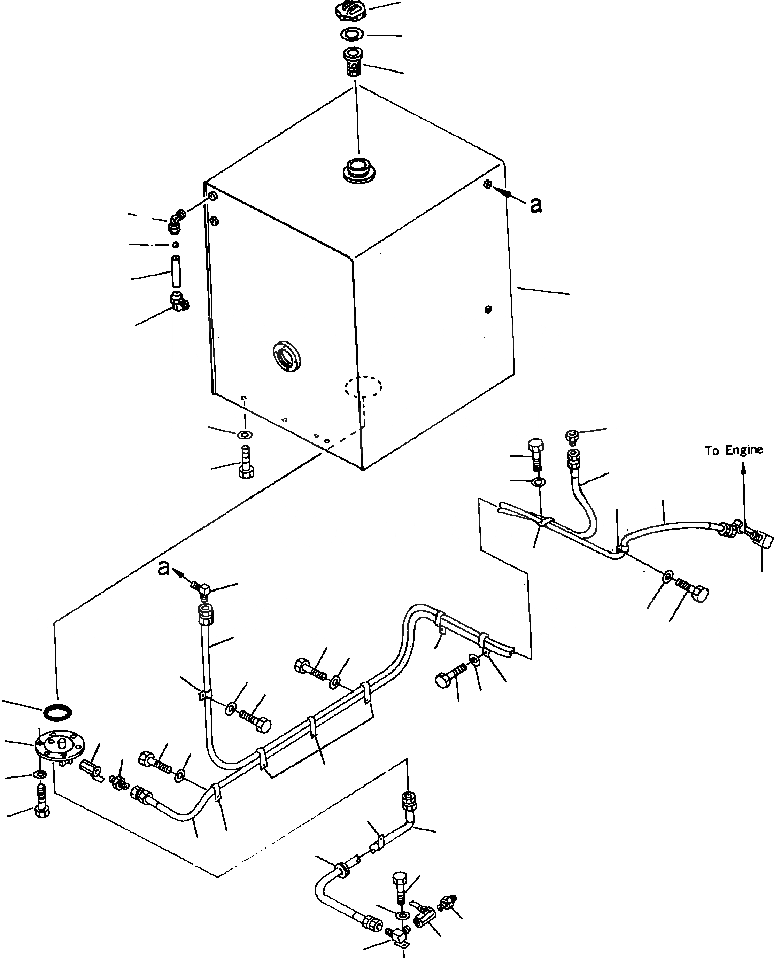 a

To Engine

a