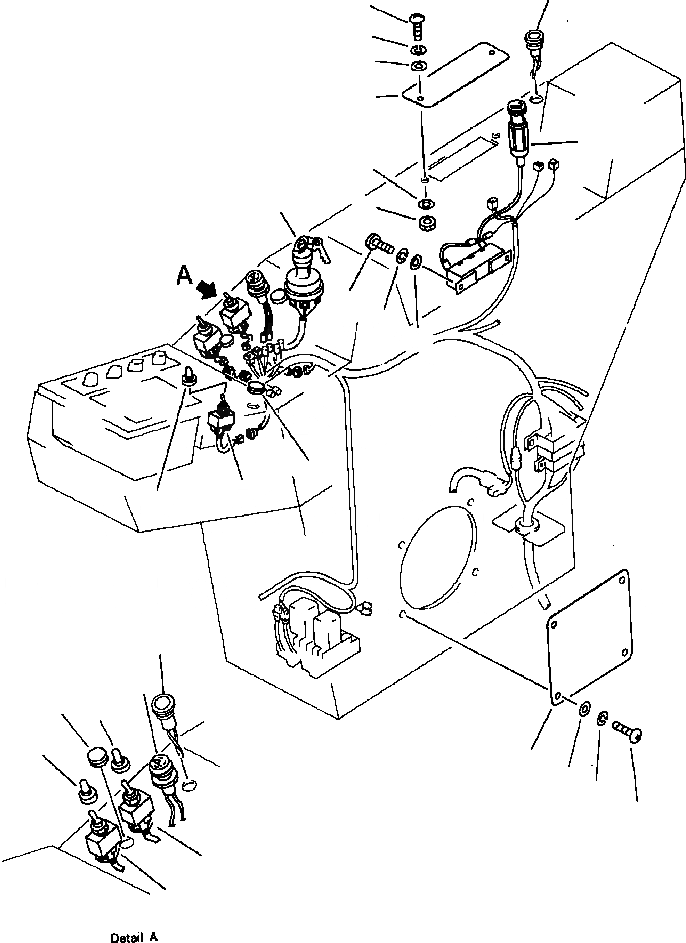 A

Detail A