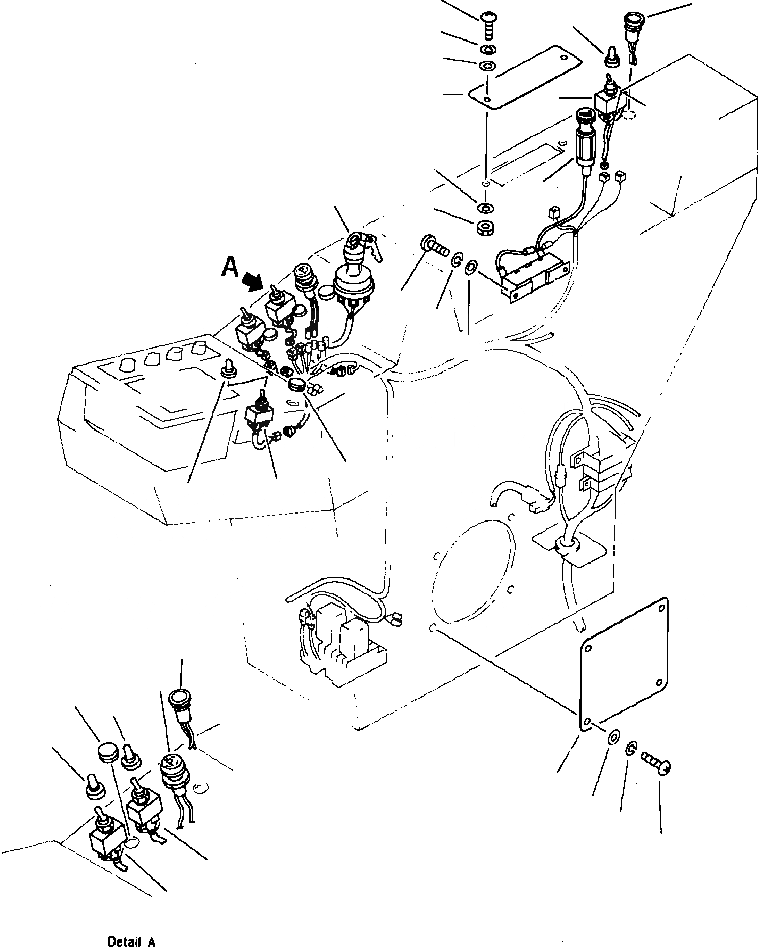 A

Detail A