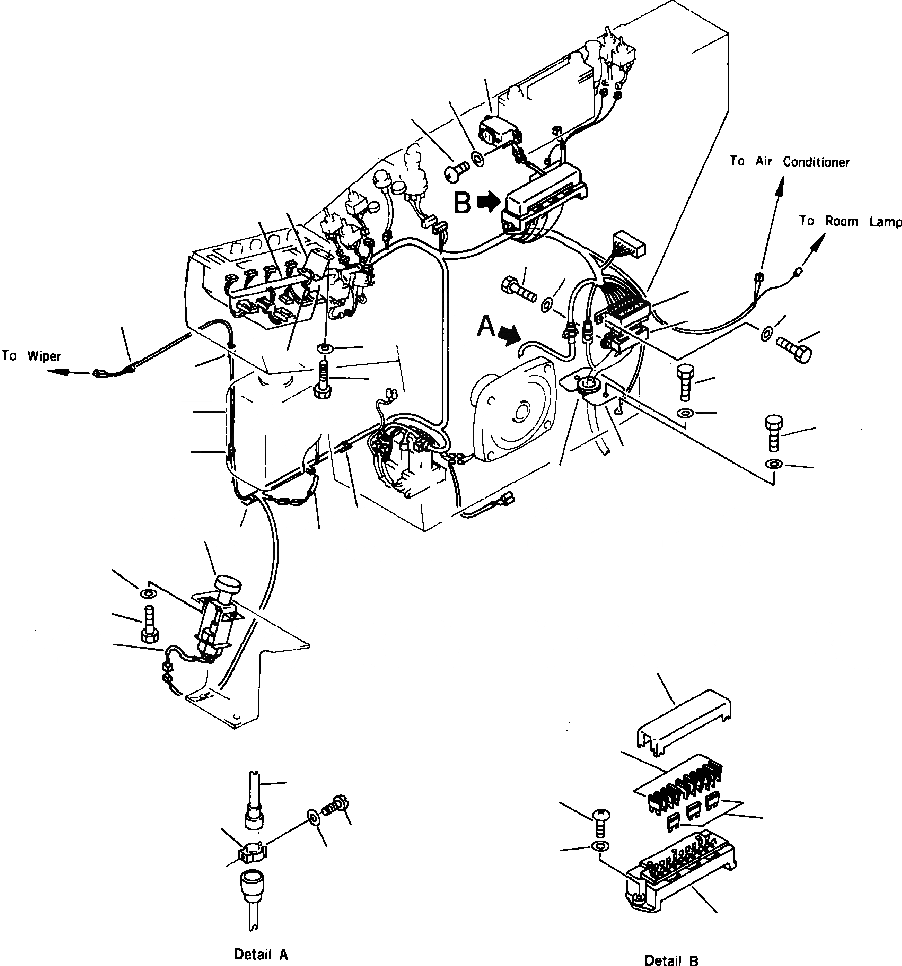 To Air Conditioner

To Room Lamp

B

A

To Wiper

Detail A

Detail B