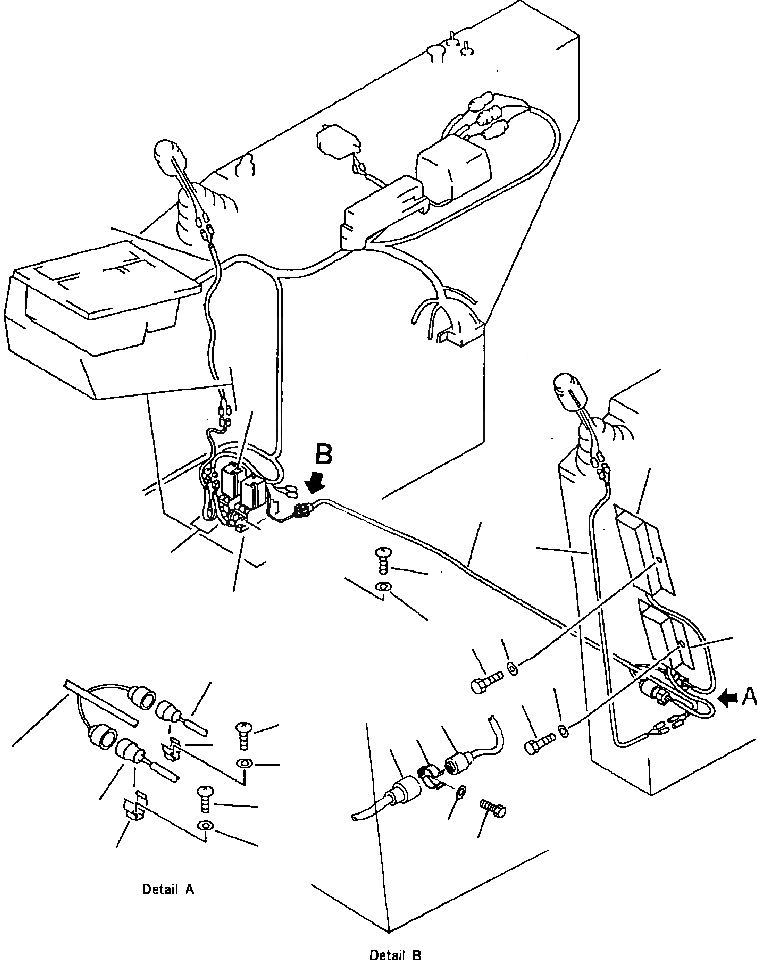 B

A

Detail A

Detail B