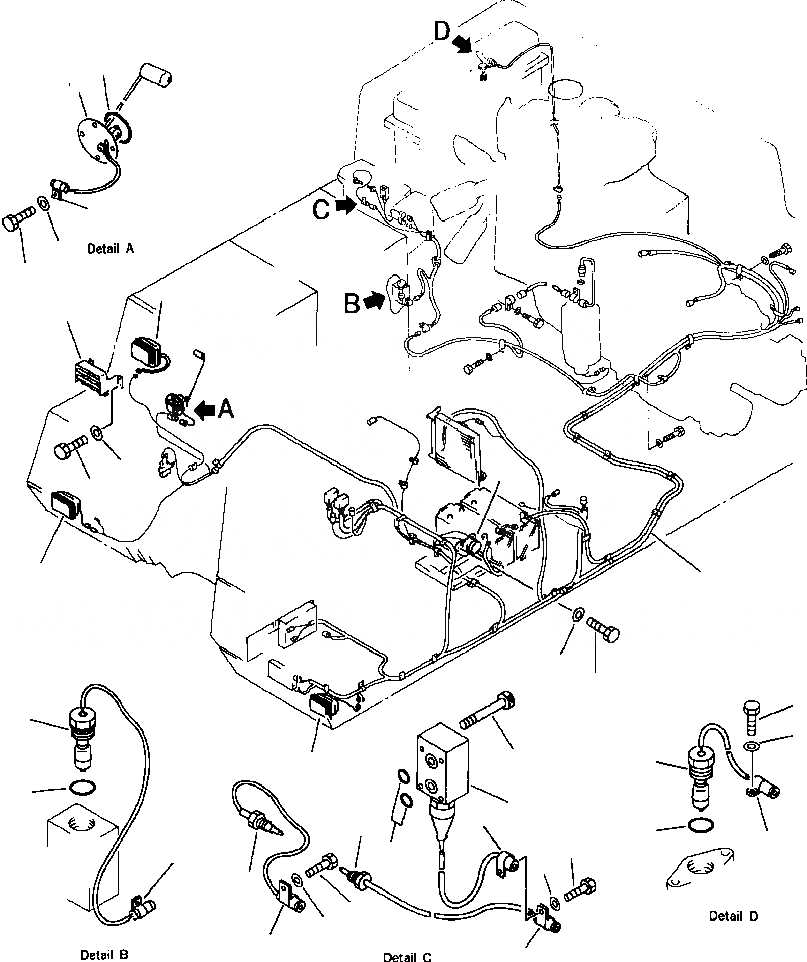 D
C
B
A
Detail A
Detail B
Detail C
Detail D