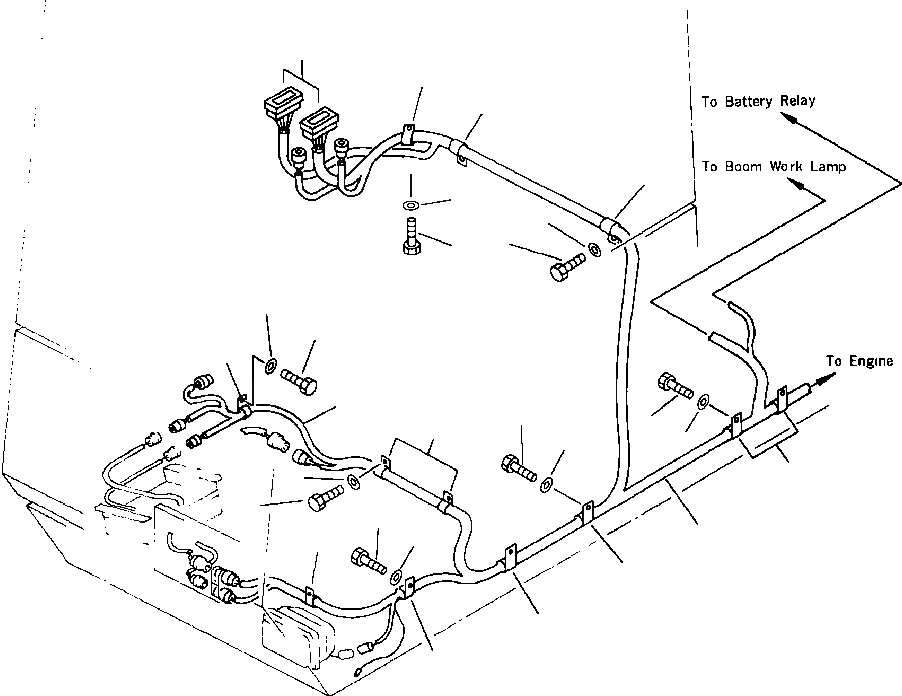 To Battery Relay
To Boom Work Lamp
To Engine