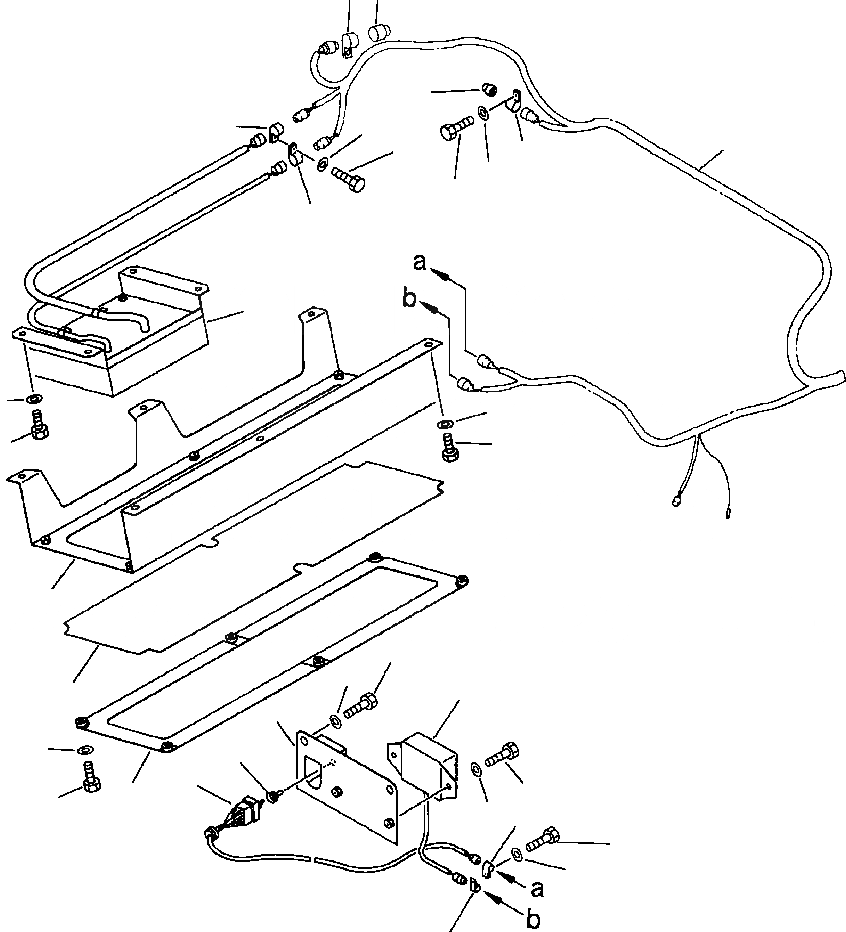 a
b
a
b